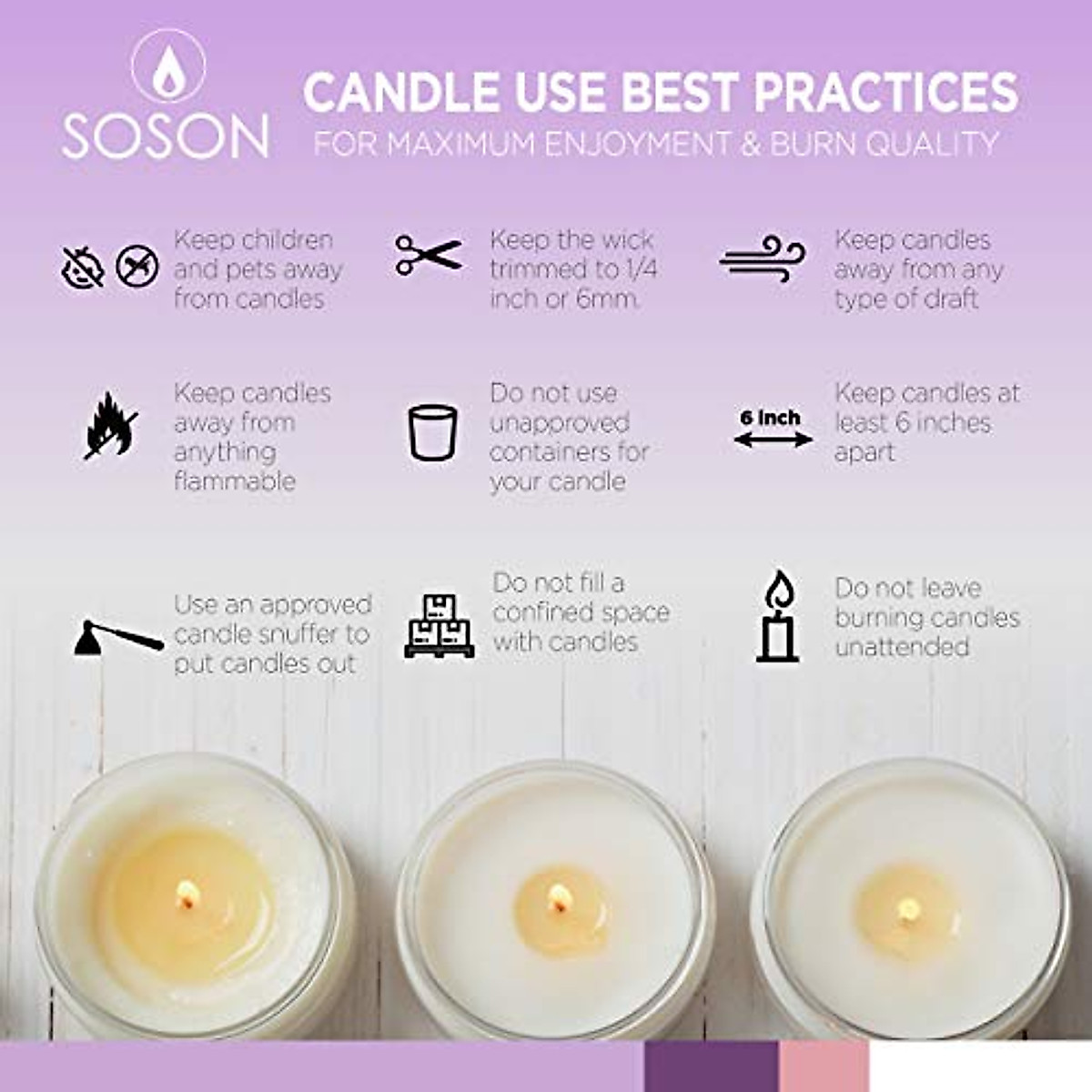 SOSON

CANDLE USE BEST PRACTICES
FOR MAXIMUM ENJOYMENT & BURN QUALITY

Keep children and pets away from candles

Keep the wick trimmed to 1/4 inch or 6mm.

Keep candles away from any type of draft

Keep candles away from anything flammable

Do not use unapproved containers for your candle

6 inch

Keep candles at least 6 inches apart

Use an approved candle snuffer to put candles out

Do not fill a confined space with candles

Do not leave burning candles unattended