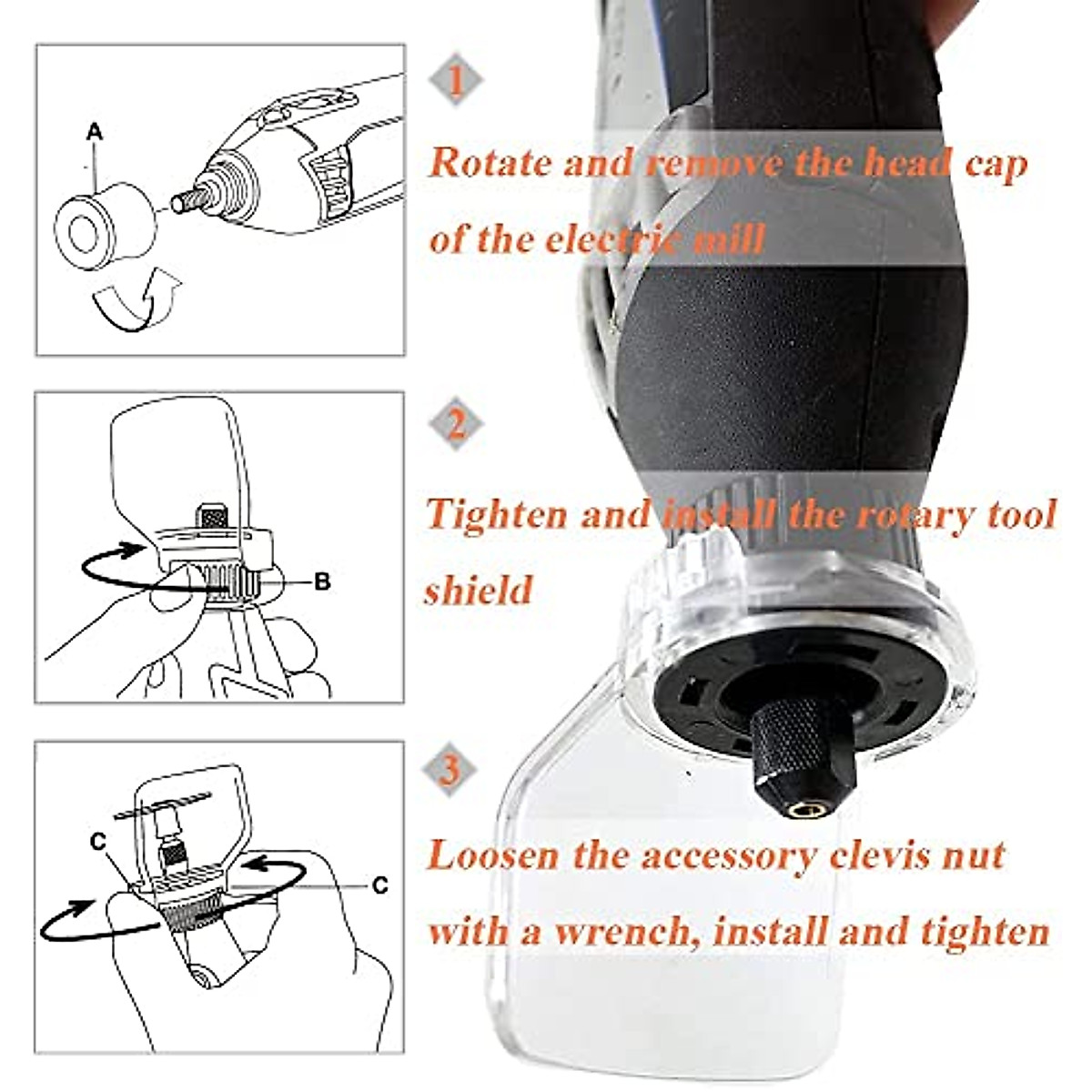 A

1

Rotate and remove the head cap of the electric mill

B

2

Tighten and install the rotary tool shield

C

C

3

Loosen the accessory clevis nut with a wrench, install and tighten