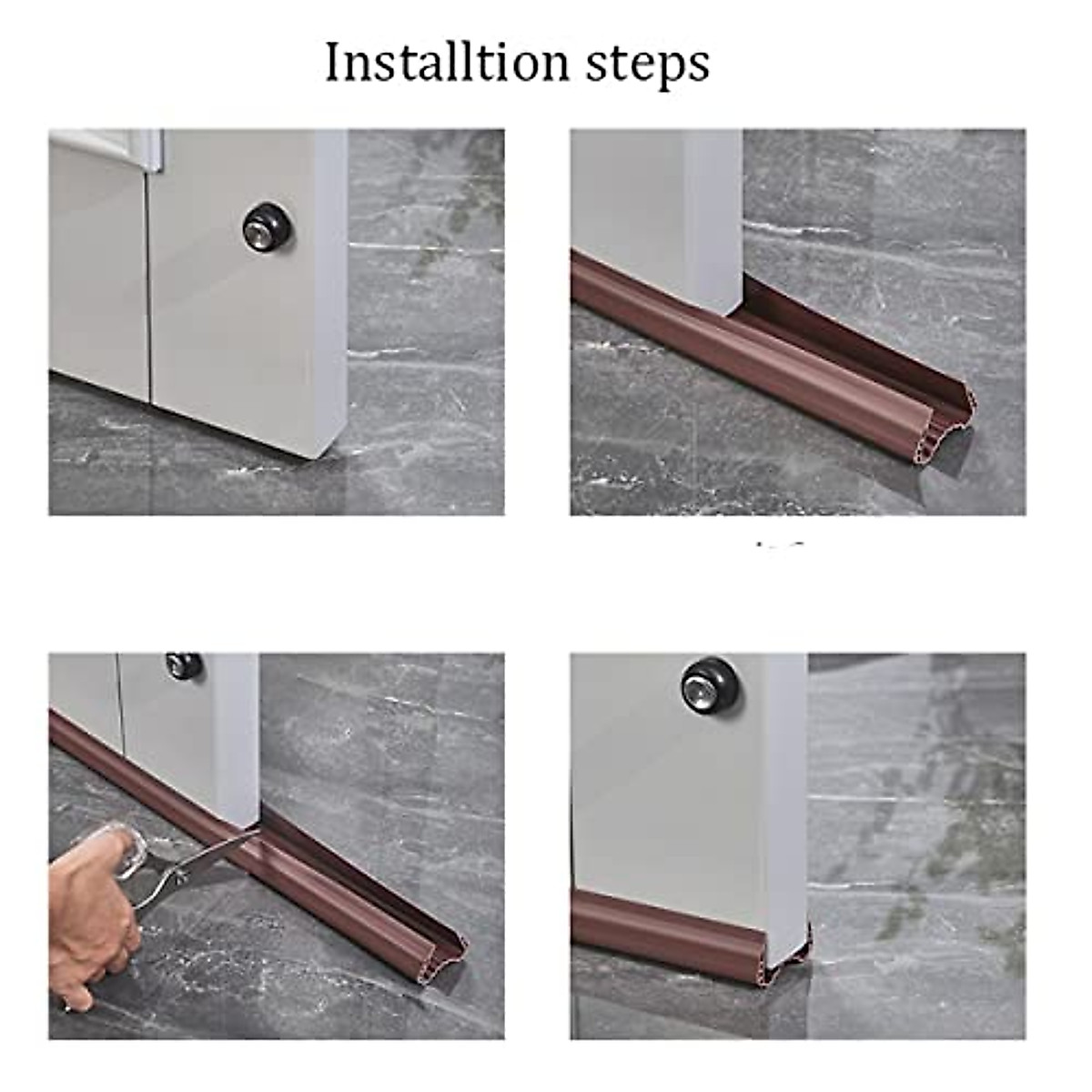 Installtion steps