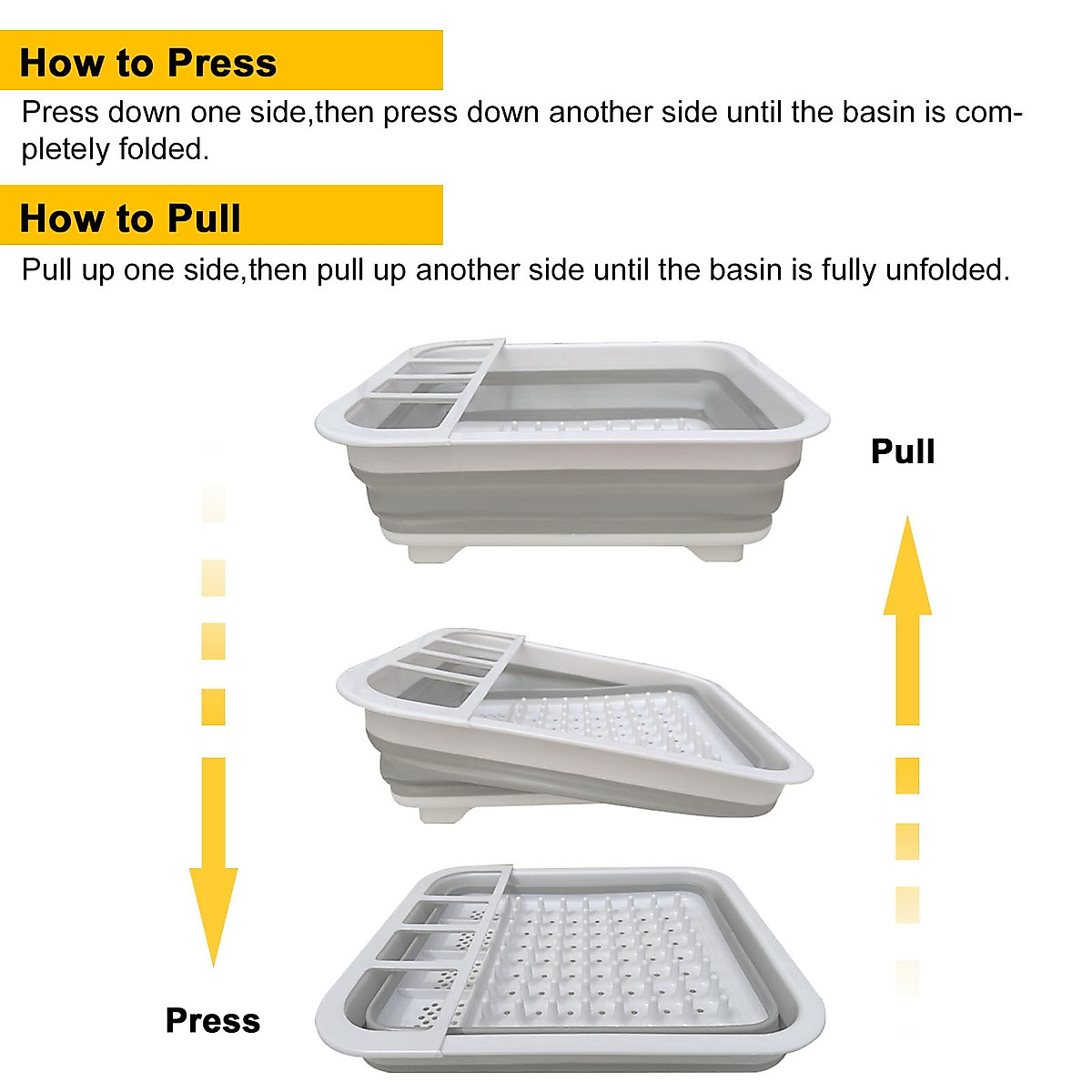 How to Press

Press down one side,then press down another side until the basin is completely folded.

How to Pull

Pull up one side,then pull up another side until the basin is fully unfolded.

Pull

Press