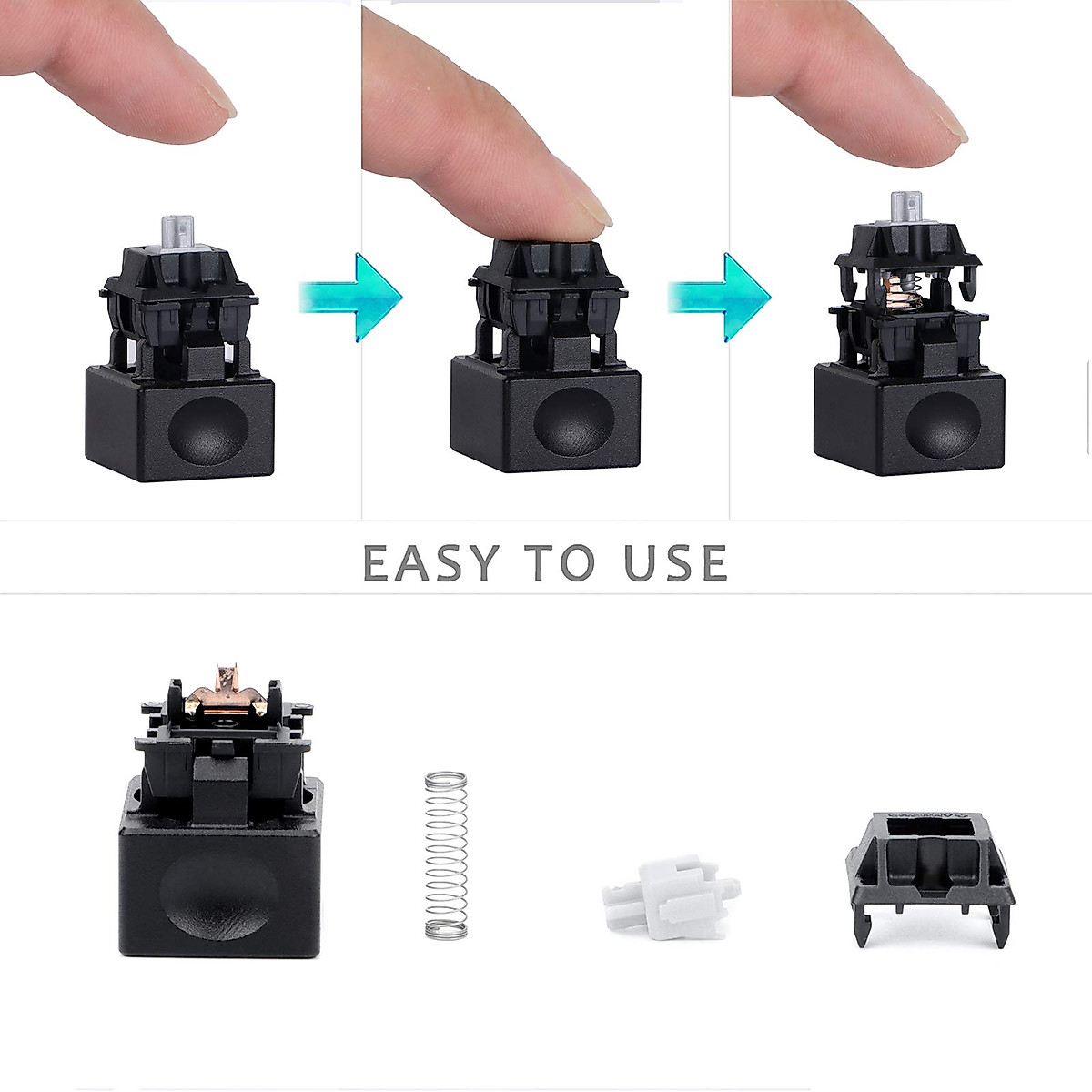 EASY TO USE