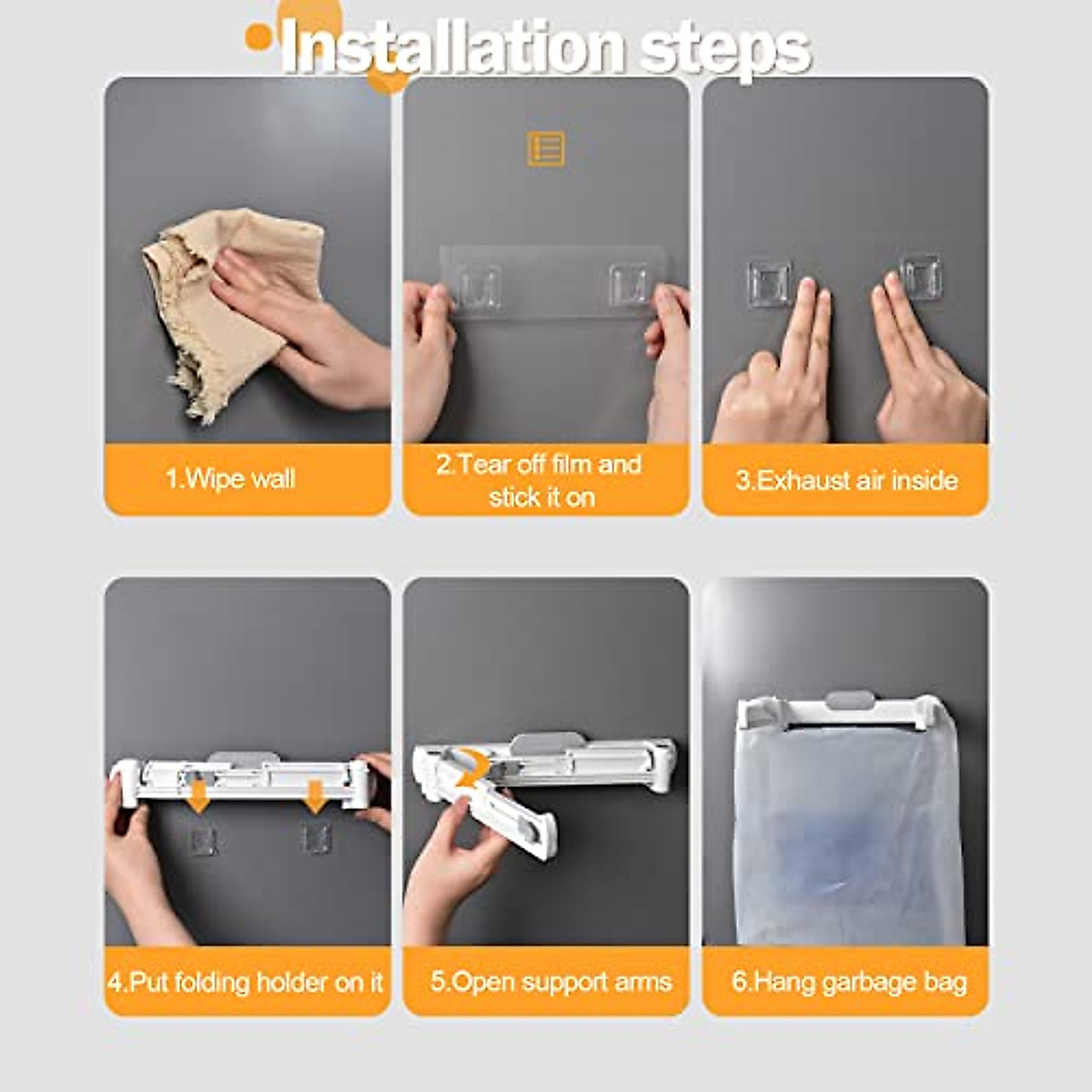 Installation steps

1.Wipe wall

2.Tear off film and stick it on

3.Exhaust air inside

4.Put folding holder on it

5.Open support arms

6.Hang garbage bag