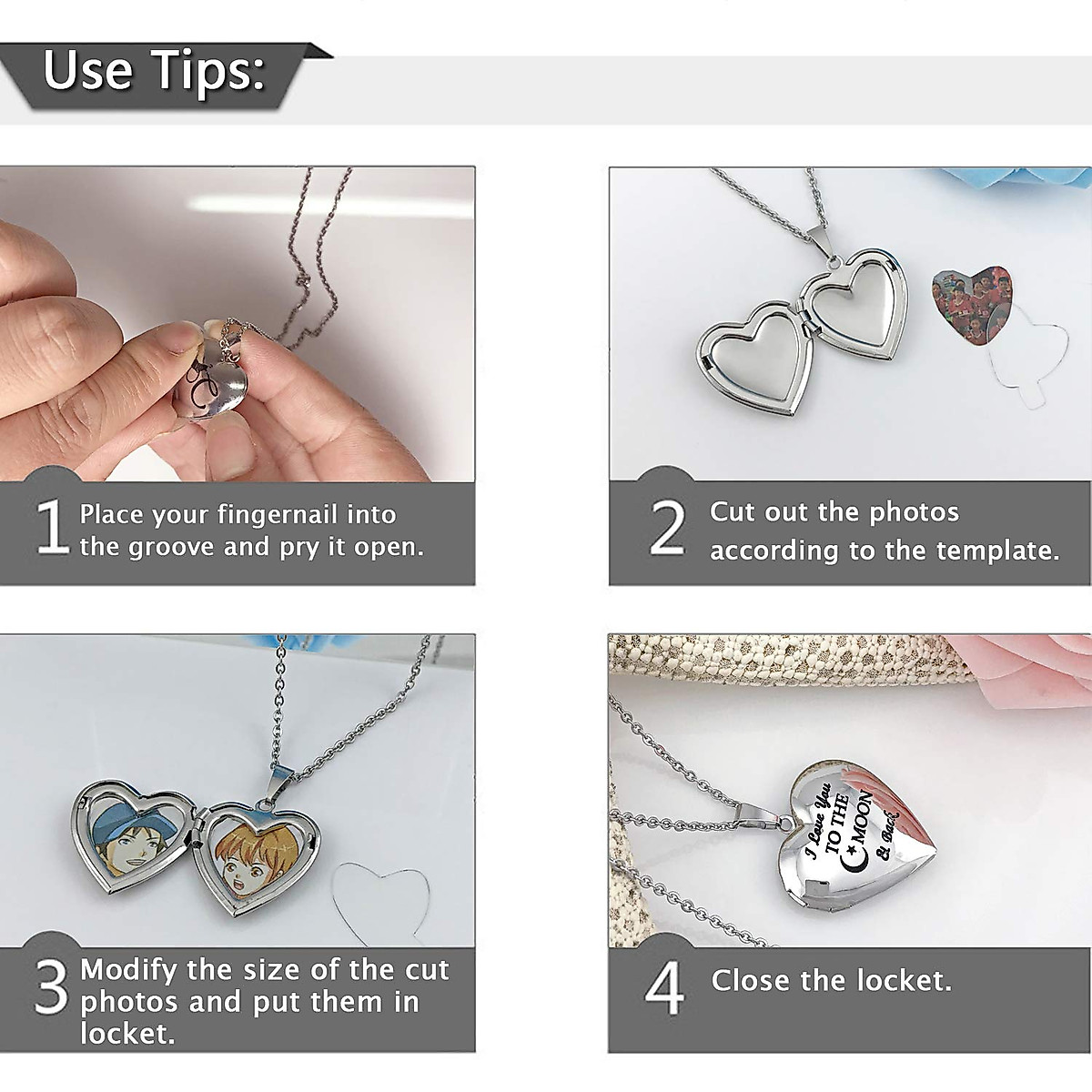 Use Tips:

1 Place your fingernail into the groove and pry it open.

2 Cut out the photos according to the template.

3 Modify the size of the cut photos and put them in locket.

I Love You TO THE MOON & Back

4 Close the locket.