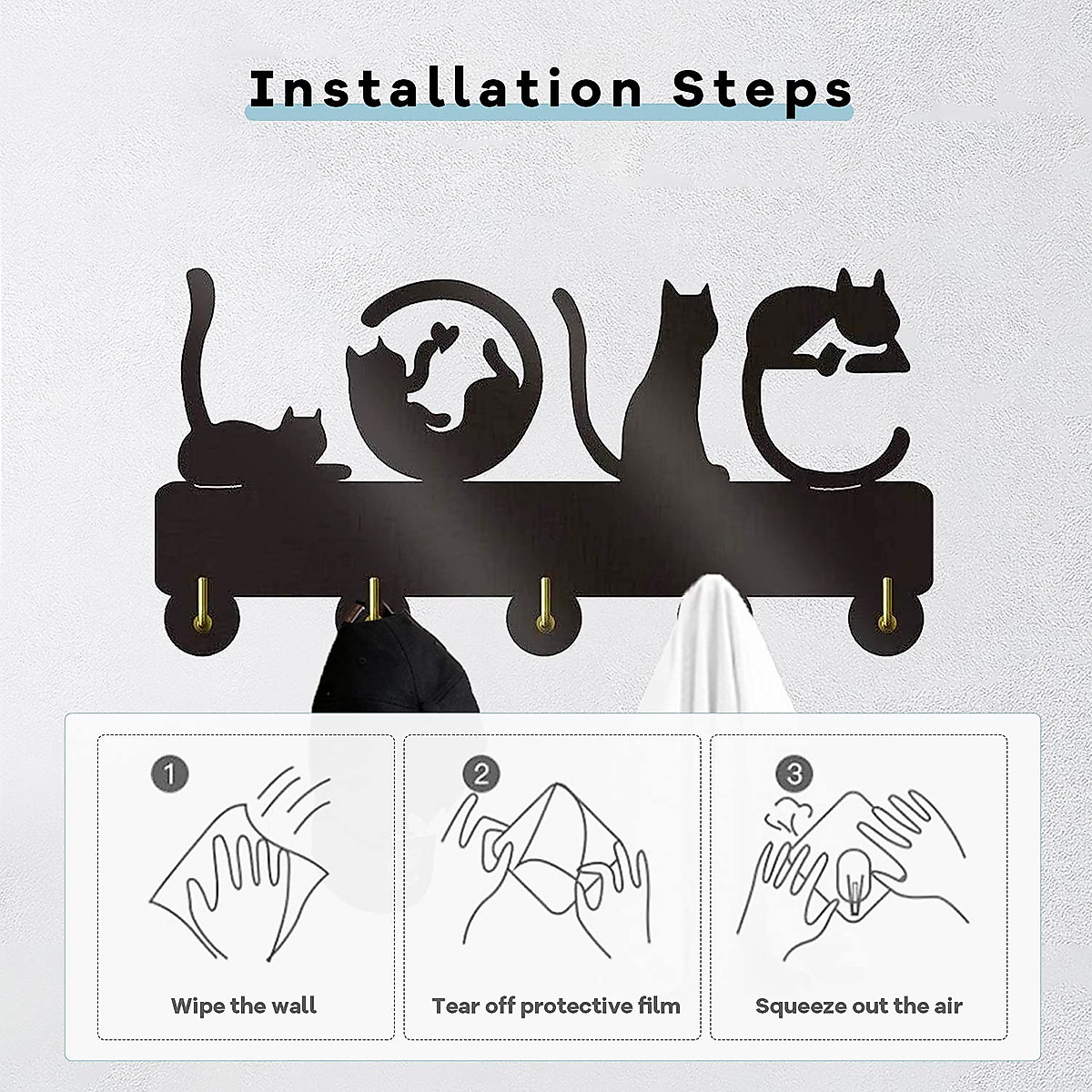 Installation Steps

LOVE

1

Wipe the wall

2

Tear off protective film

3

Squeeze out the air