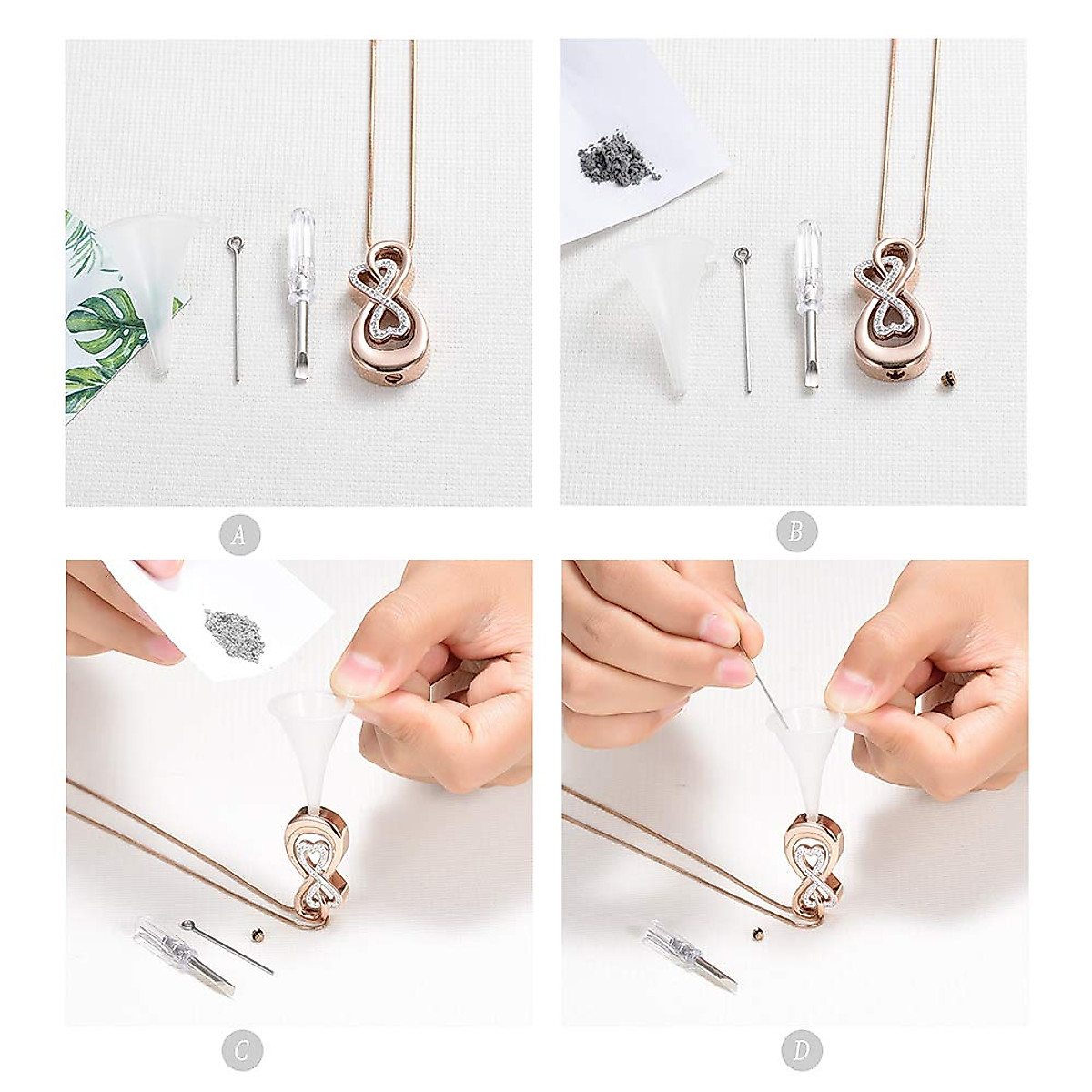 A

B

C

D