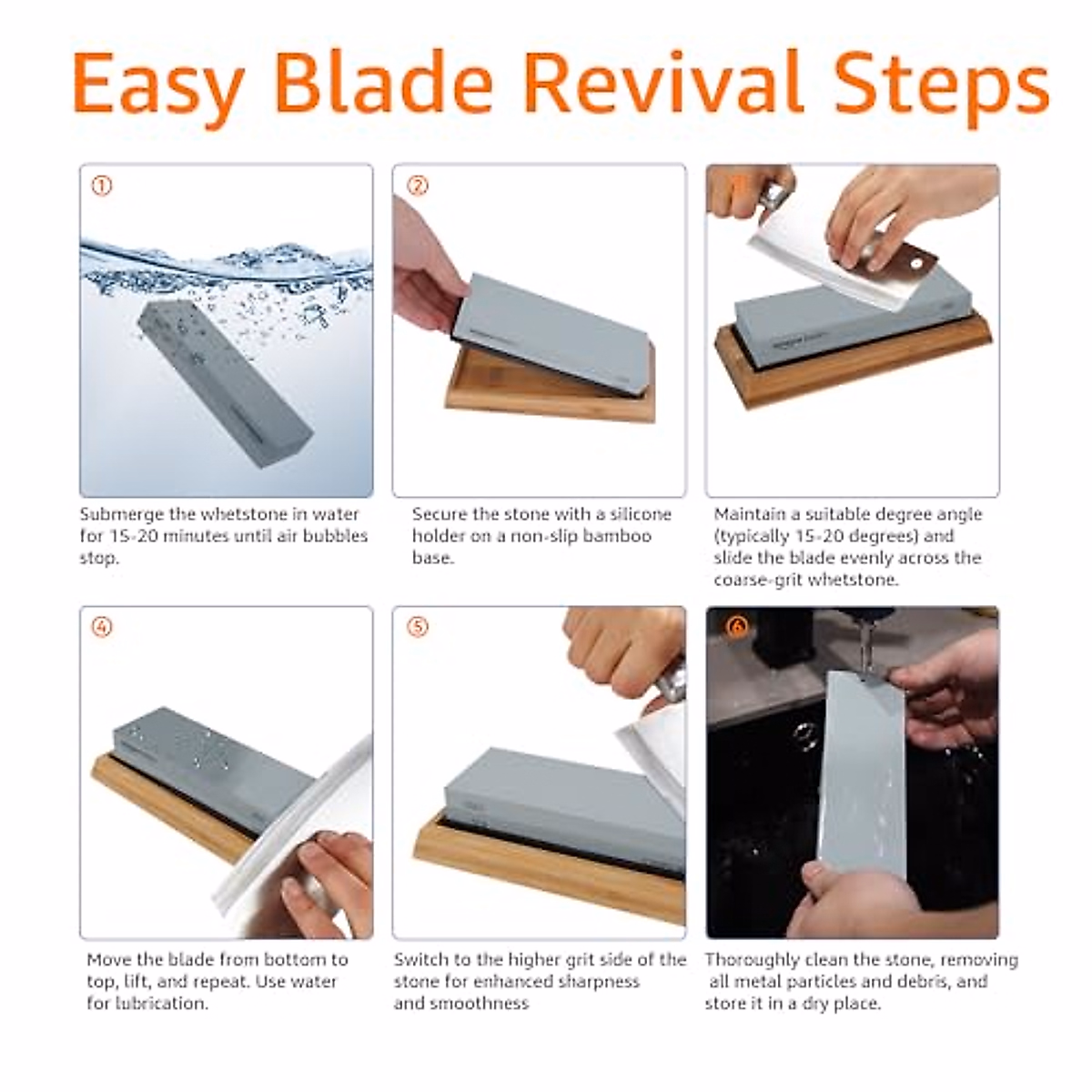 Easy Blade Revival Steps

①

Submerge the whetstone in water for 15-20 minutes until air bubbles stop.

②

Secure the stone with a silicone holder on a non-slip bamboo base.

Maintain a suitable degree angle (typically 15-20 degrees) and slide the blade evenly across the coarse-grit whetstone.

④

Move the blade from bottom to top, lift, and repeat. Use water for lubrication.

⑤

Switch to the higher grit side of the stone for enhanced sharpness and smoothness

⑥

Thoroughly clean the stone, removing all metal particles and debris, and store it in a dry place.