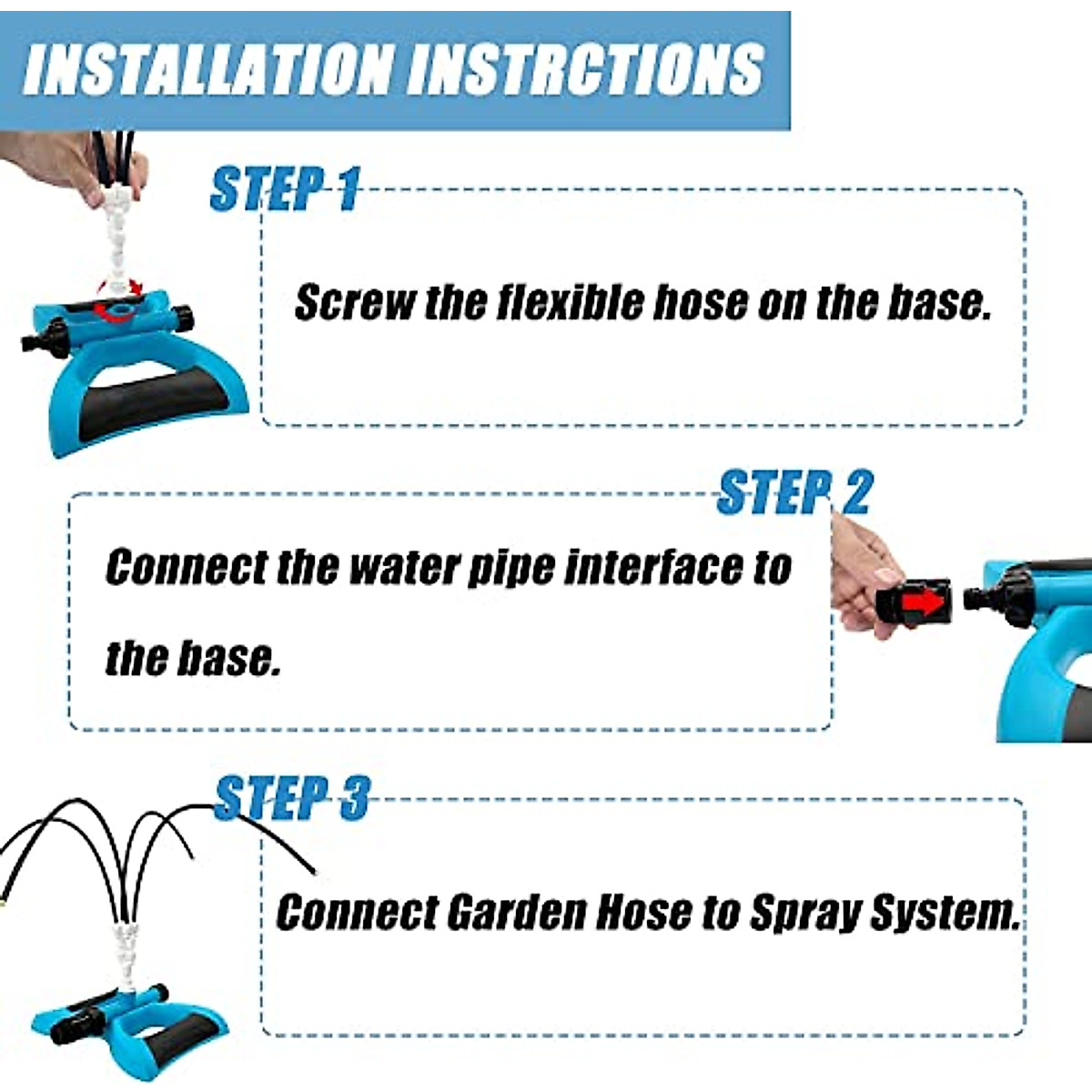 INSTALLATION INSTRCTIONS

STEP 1

Screw the flexible hose on the base.

STEP 2

Connect the water pipe interface to the base.

STEP 3

Connect Garden Hose to Spray System.