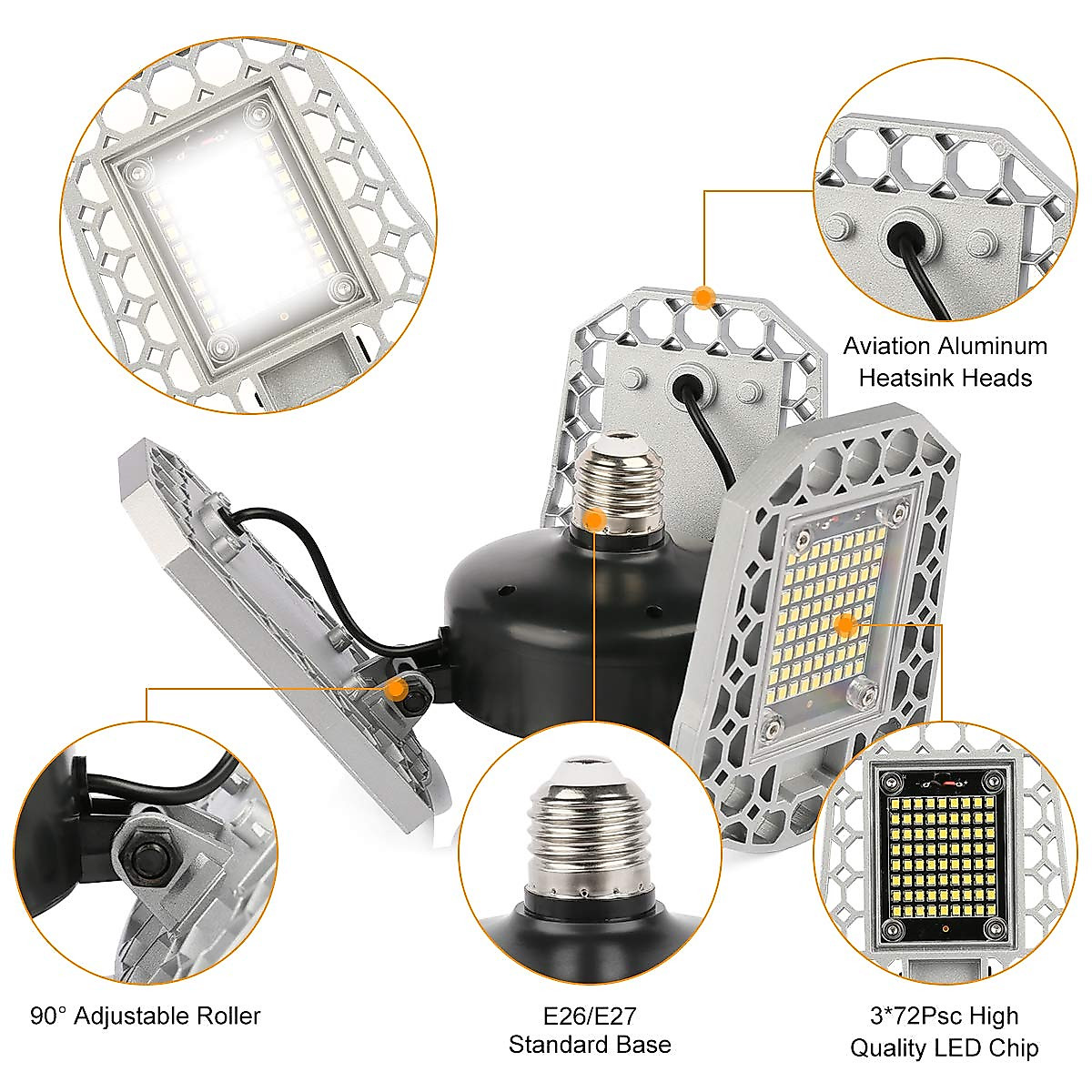 Aviation Aluminum Heatsink Heads

90° Adjustable Roller

E26/E27 Standard Base

3*72Psc High Quality LED Chip