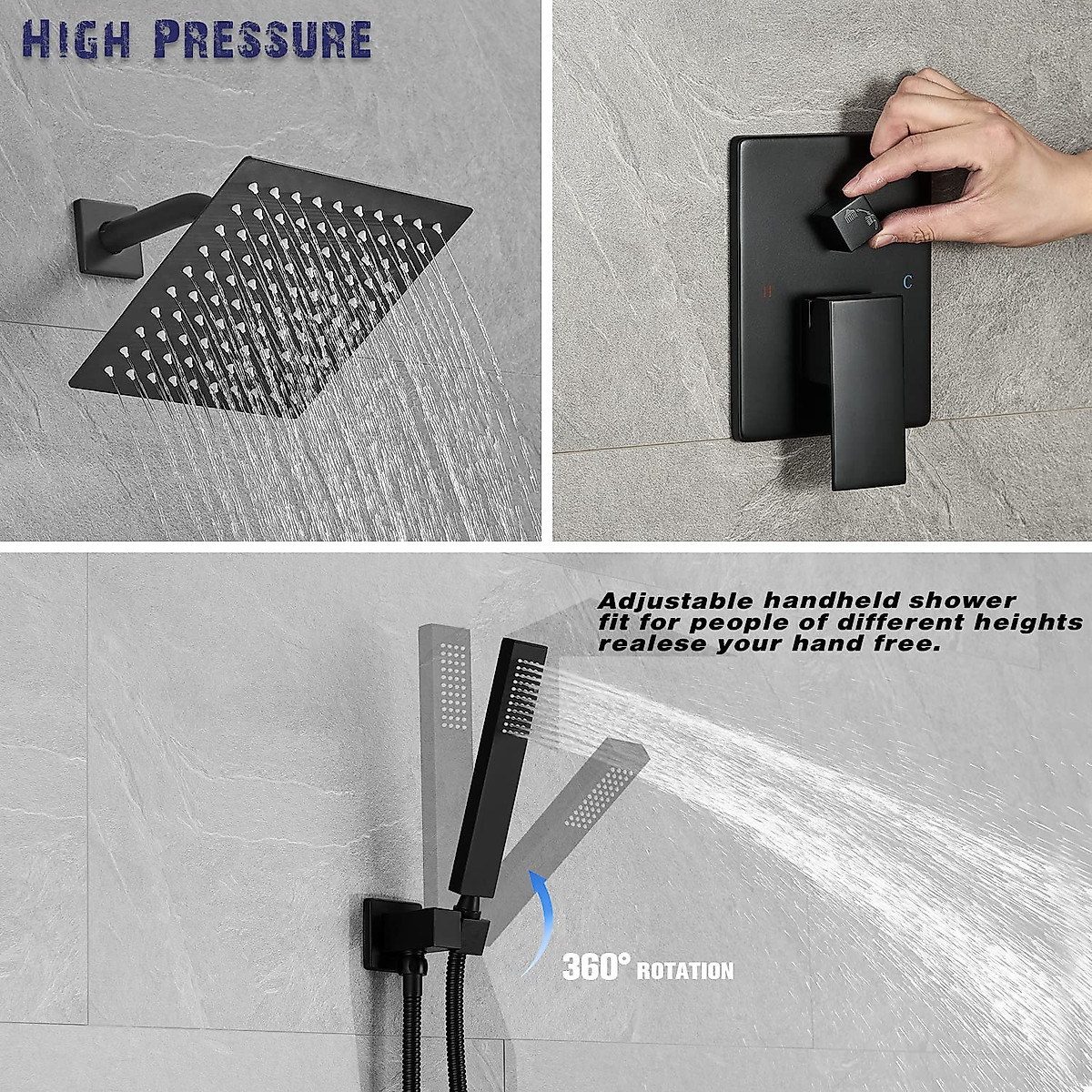 HIGH PRESSURE

H

C

Adjustable handheld shower fit for people of different heights realese your hand free.

360° ROTATION