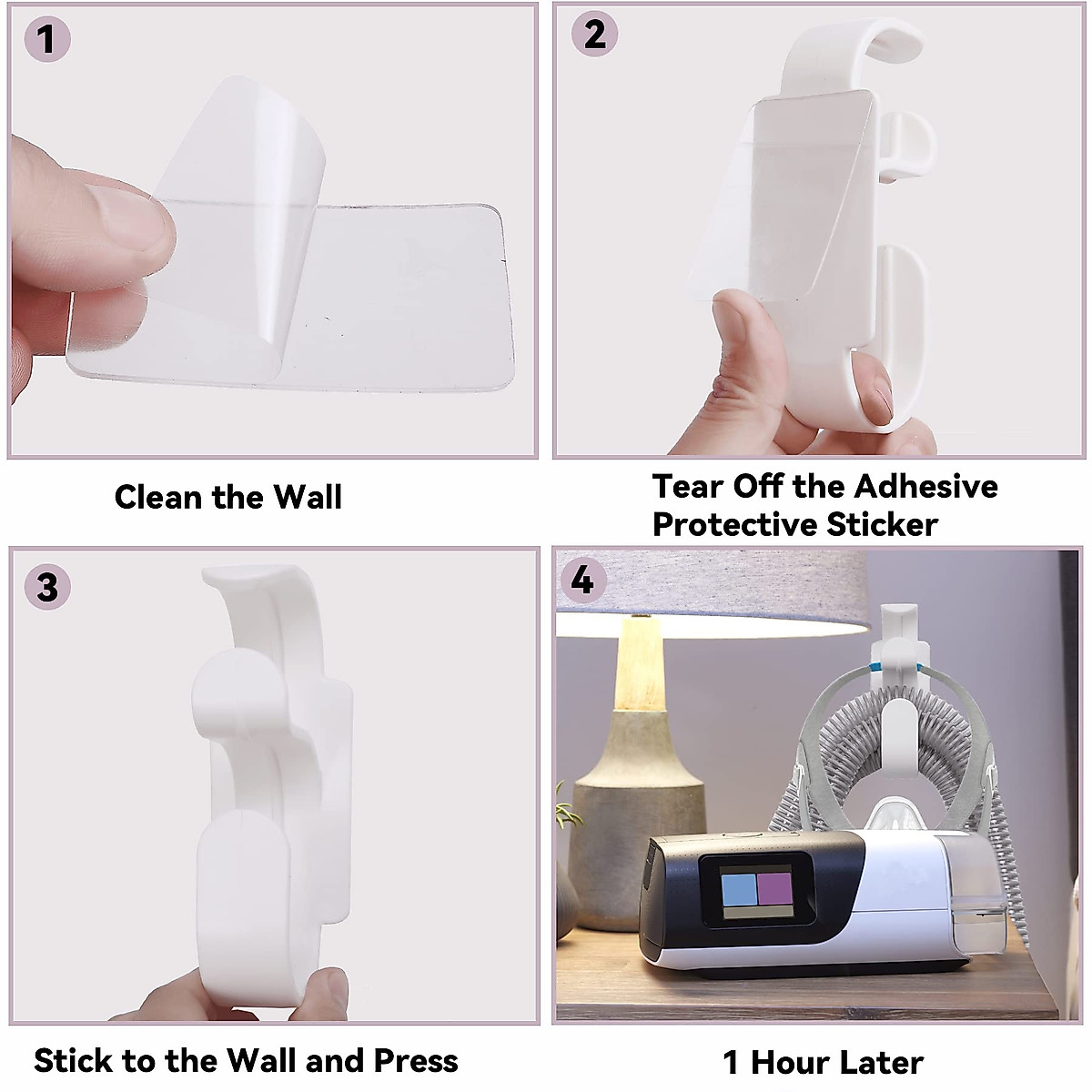 1

Clean the Wall

2

Tear Off the Adhesive Protective Sticker

3

Stick to the Wall and Press

4

1 Hour Later