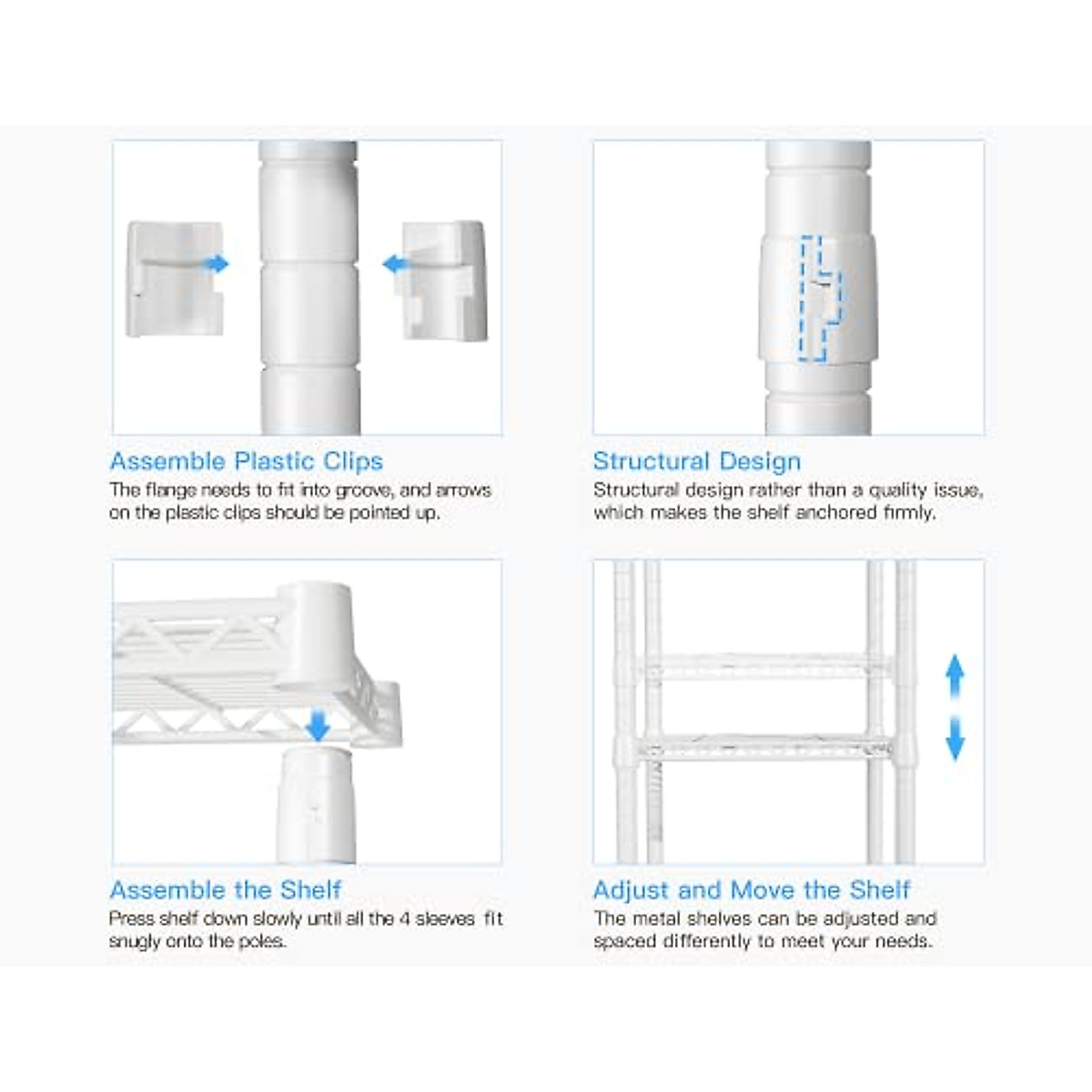 Assemble Plastic Clips
The flange needs to fit into groove, and arrows on the plastic clips should be pointed up.

Structural Design
Structural design rather than a quality issue, which makes the shelf anchored firmly.

Assemble the Shelf
Press shelf down slowly until all the 4 sleeves fit snugly onto the poles.

Adjust and Move the Shelf
The metal shelves can be adjusted and spaced differently to meet your needs.