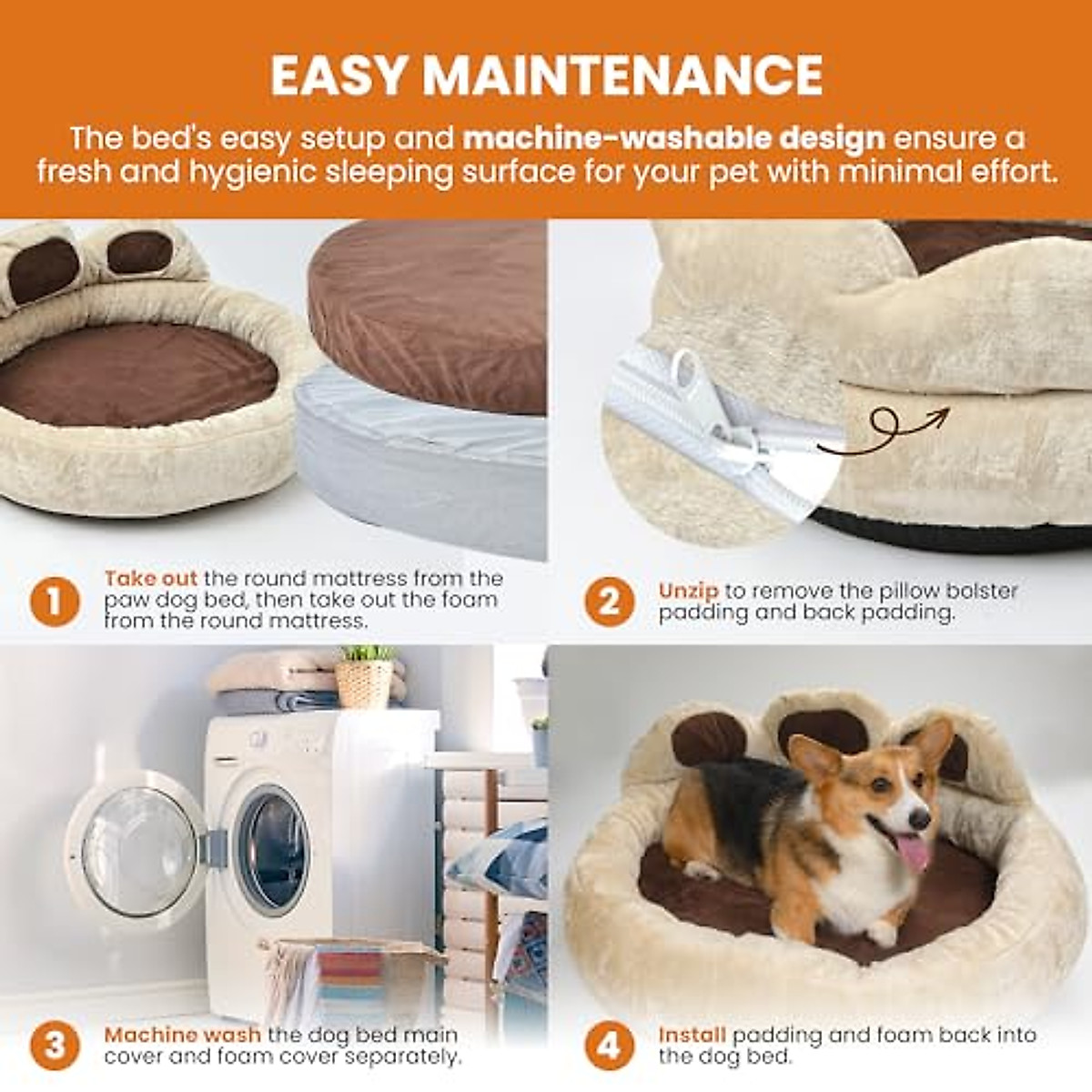 EASY MAINTENANCE

The bed's easy setup and machine-washable design ensure a fresh and hygienic sleeping surface for your pet with minimal effort.

1 Take out the round mattress from the paw dog bed, then take out the foam from the round mattress.

2 Unzip to remove the pillow bolster padding and back padding.

3 Machine wash the dog bed main cover and foam cover separately.

4 Install padding and foam back into the dog bed.