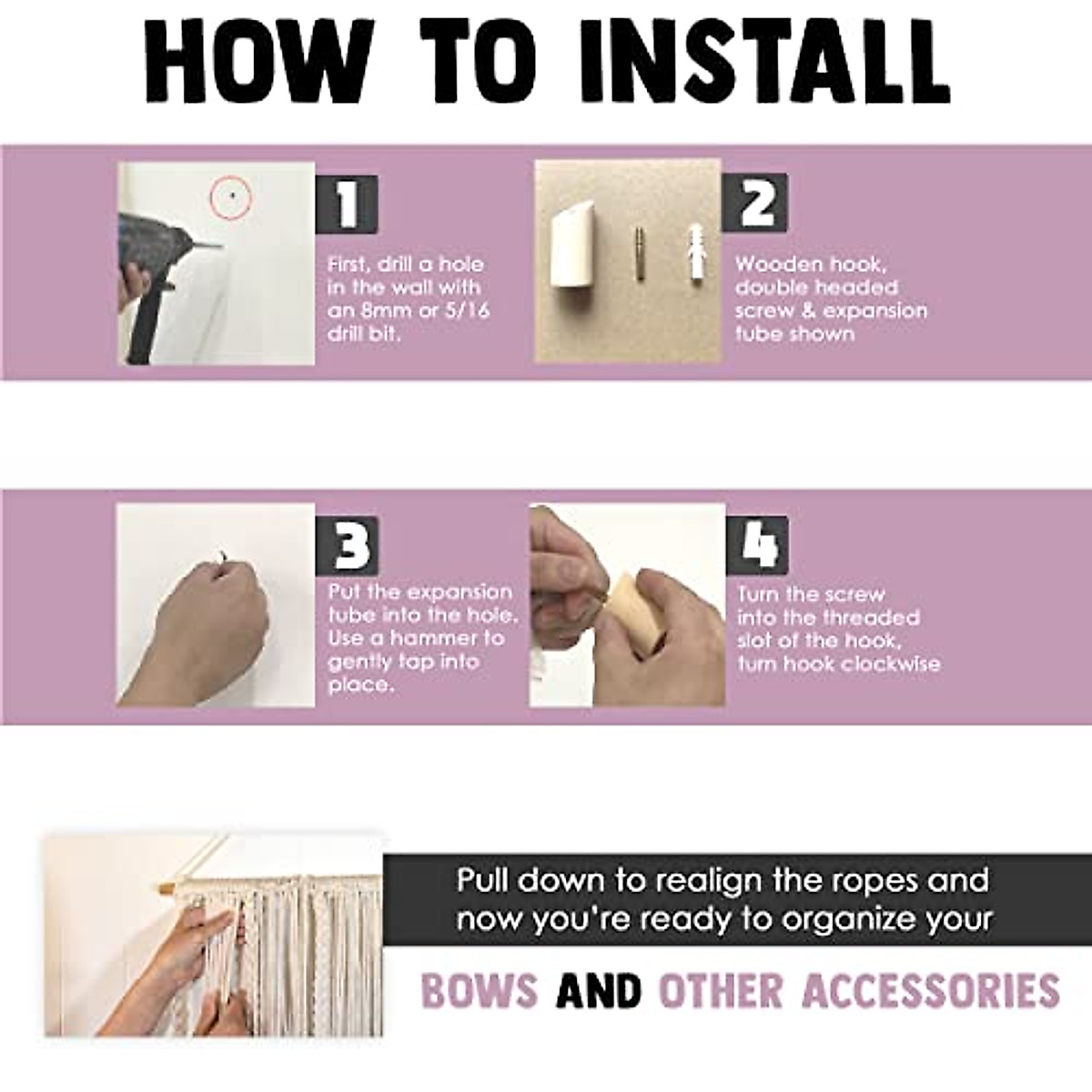 HOW TO INSTALL

1
First, drill a hole in the wall with an 8mm or 5/16 drill bit.

2
Wooden hook, double headed screw & expansion tube shown

3
Put the expansion tube into the hole. Use a hammer to gently tap into place.

4
Turn the screw into the threaded slot of the hook, turn hook clockwise

Pull down to realign the ropes and now you're ready to organize your

BOWS AND OTHER ACCESSORIES