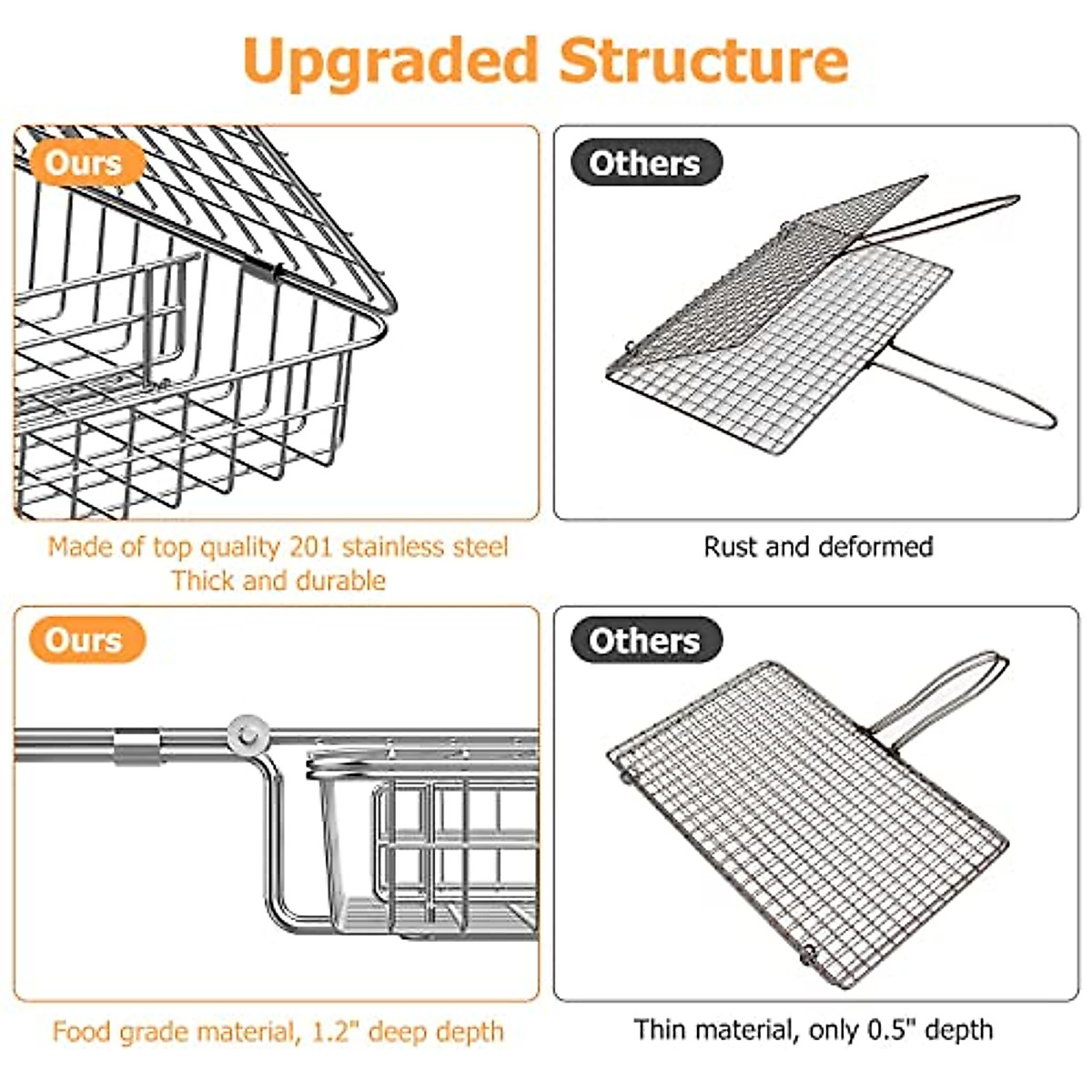 Upgraded Structure

Ours

Made of top quality 201 stainless steel
Thick and durable

Others

Rust and deformed

Ours

Food grade material, 1.2" deep depth

Others

Thin material, only 0.5" depth