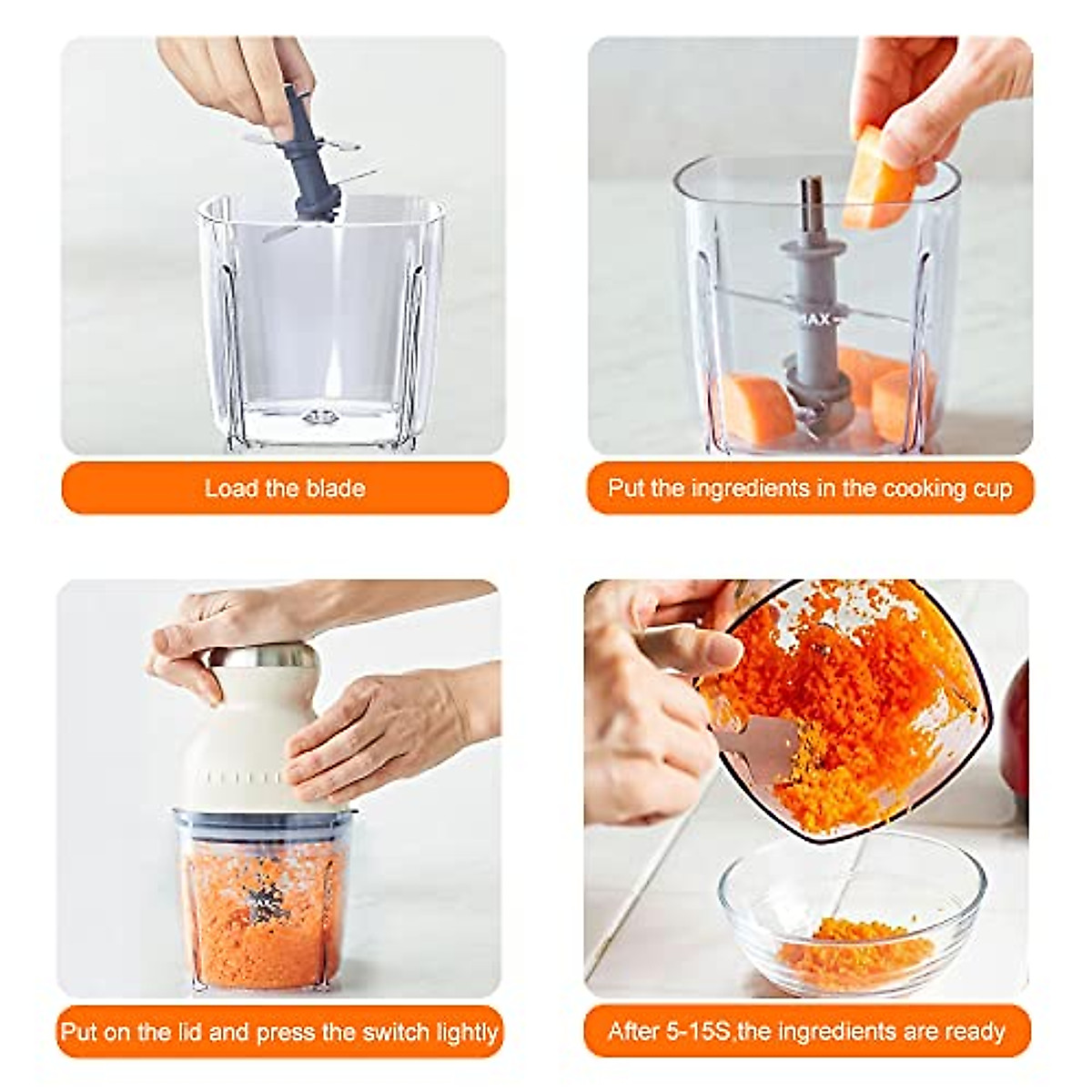 Load the blade

MAX

Put the ingredients in the cooking cup

Put on the lid and press the switch lightly

After 5-15S,the ingredients are ready