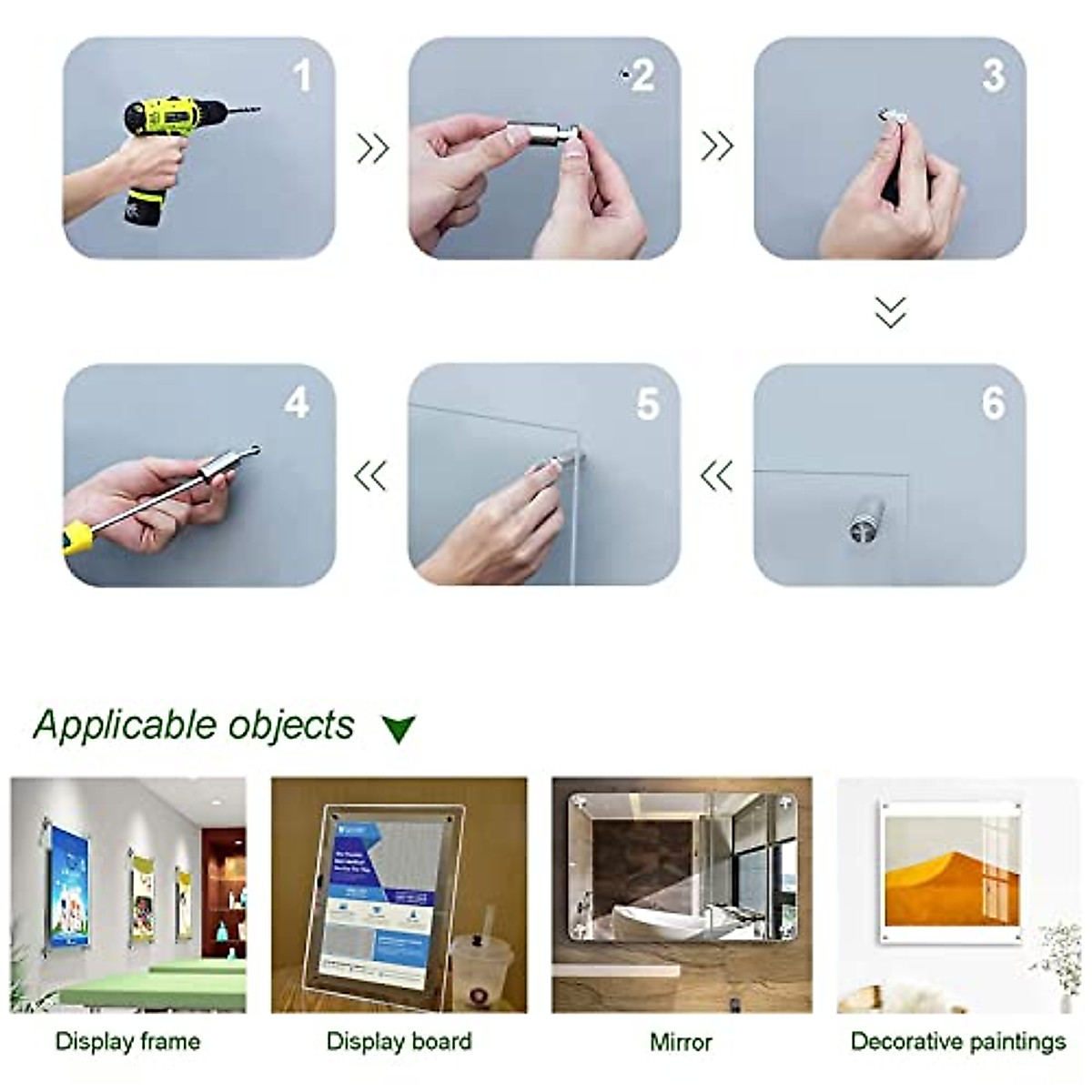 1

2

3

4

5

6

Applicable objects

Display frame

Display board

Mirror

Decorative paintings