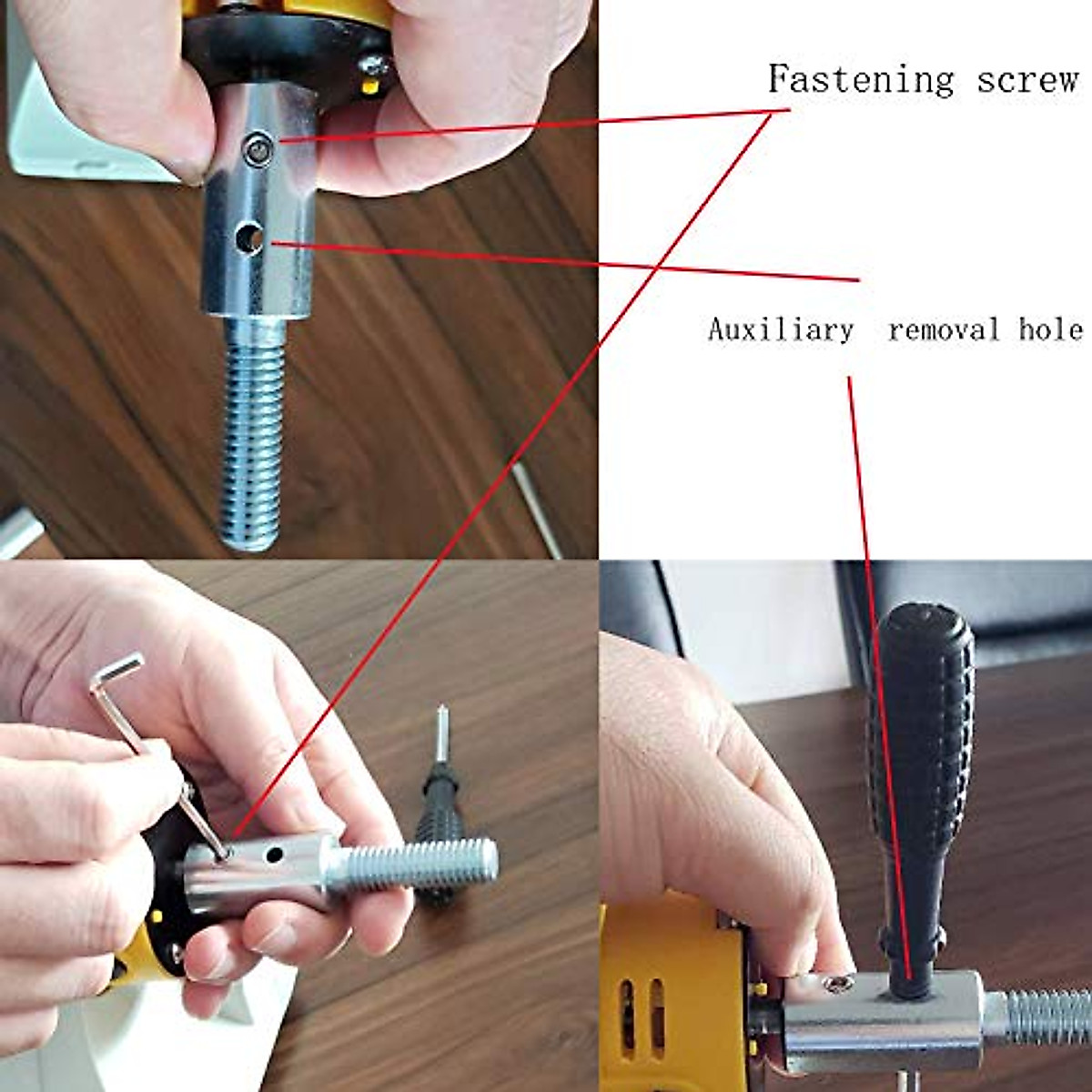 Fastening screw

Auxiliary removal hole