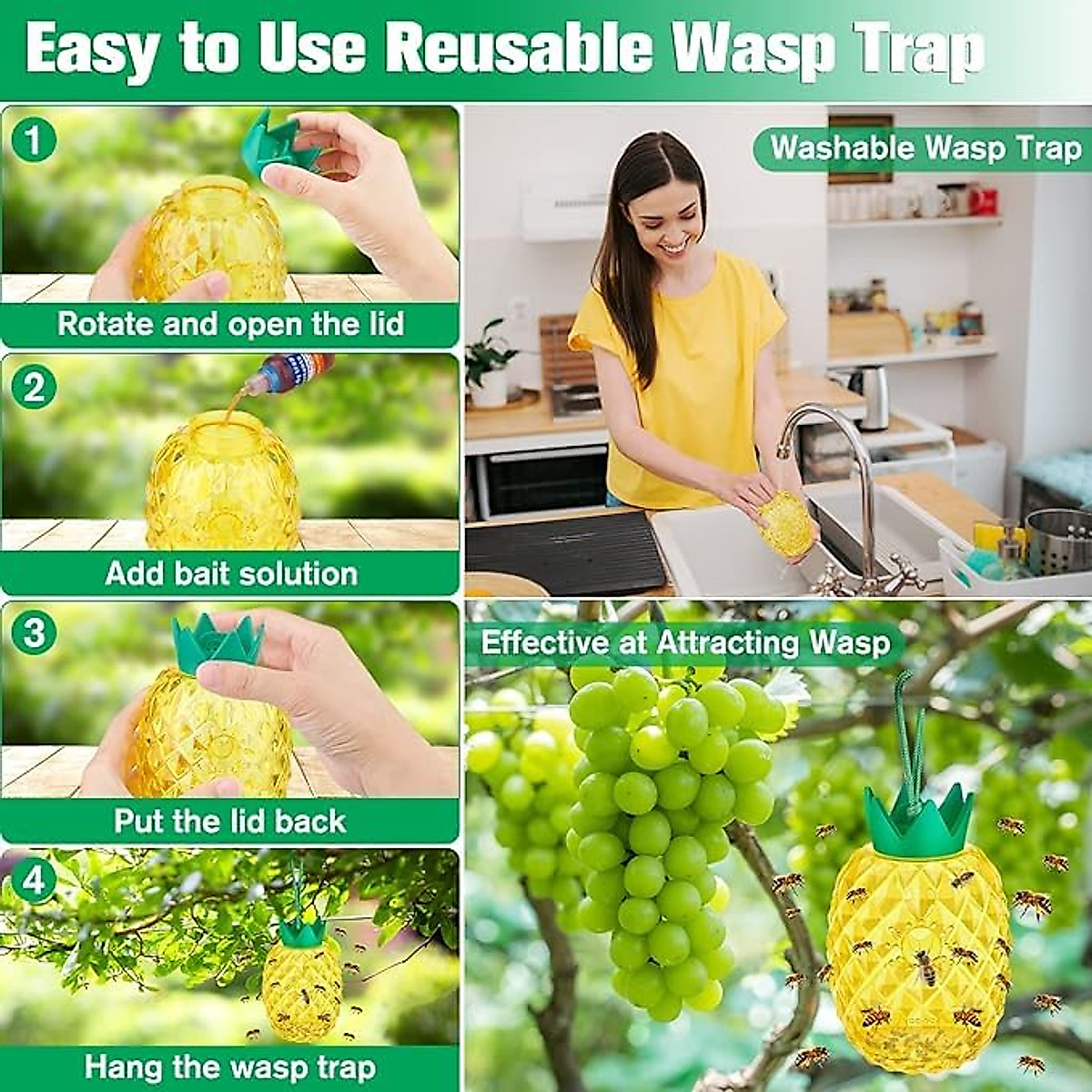 Easy to Use Reusable Wasp Trap

1
Rotate and open the lid

2
Add bait solution

3
Put the lid back

4
Hang the wasp trap

Washable Wasp Trap

Effective at Attracting Wasp