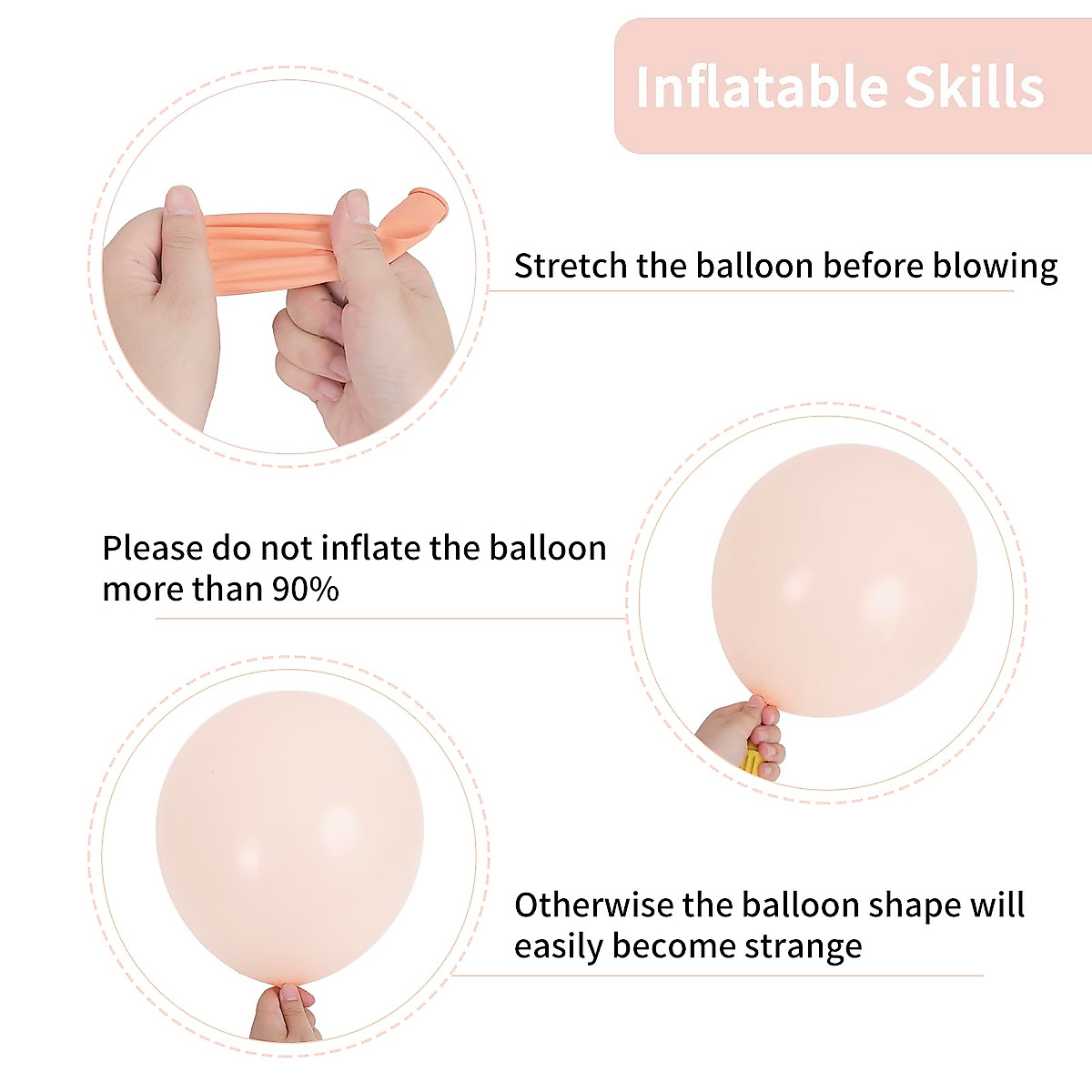 Inflatable Skills

Stretch the balloon before blowing

Please do not inflate the balloon more than 90%

Otherwise the balloon shape will easily become strange