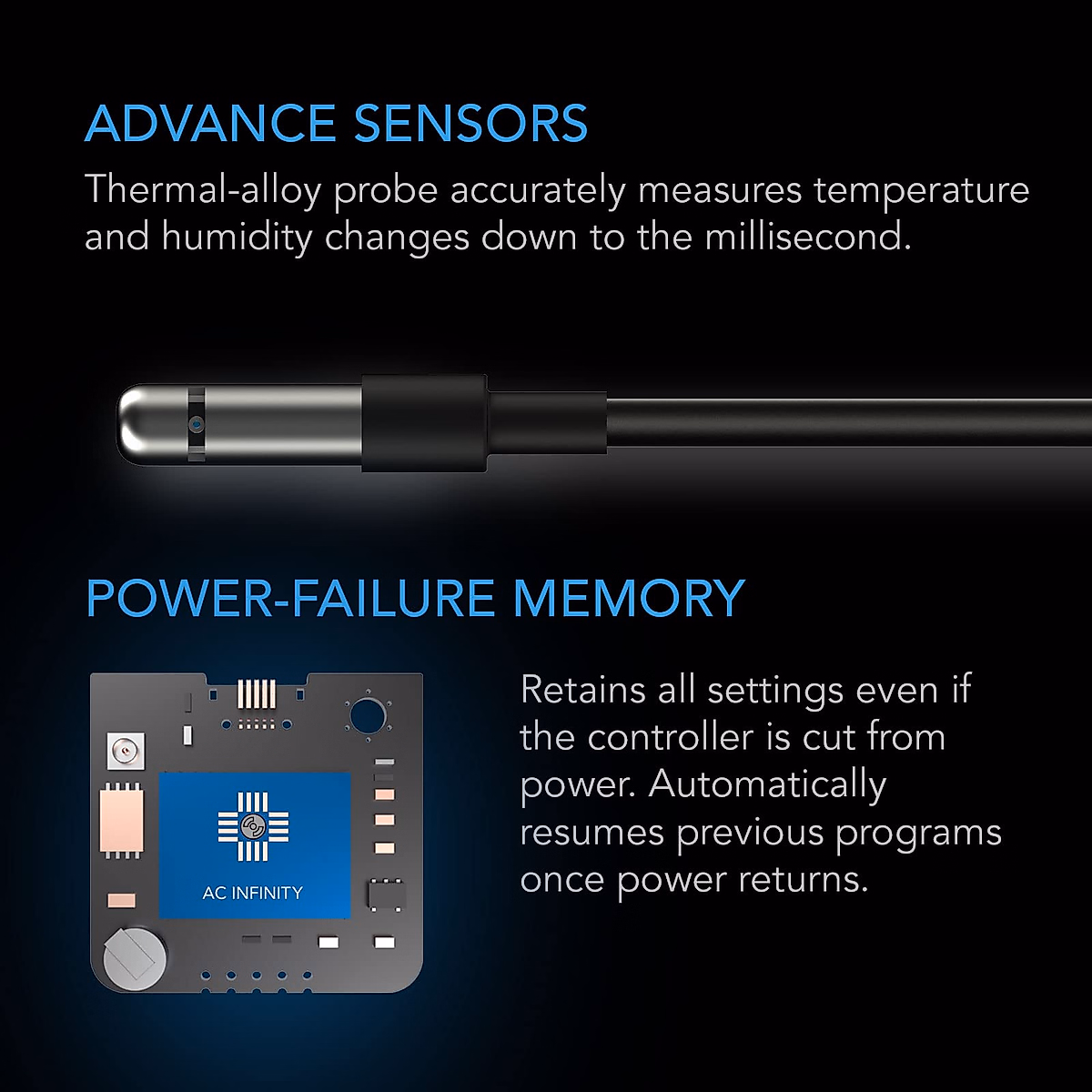 ADVANCE SENSORS

Thermal-alloy probe accurately measures temperature and humidity changes down to the millisecond.

POWER-FAILURE MEMORY

AC INFINITY

Retains all settings even if the controller is cut from power. Automatically resumes previous programs once power returns.