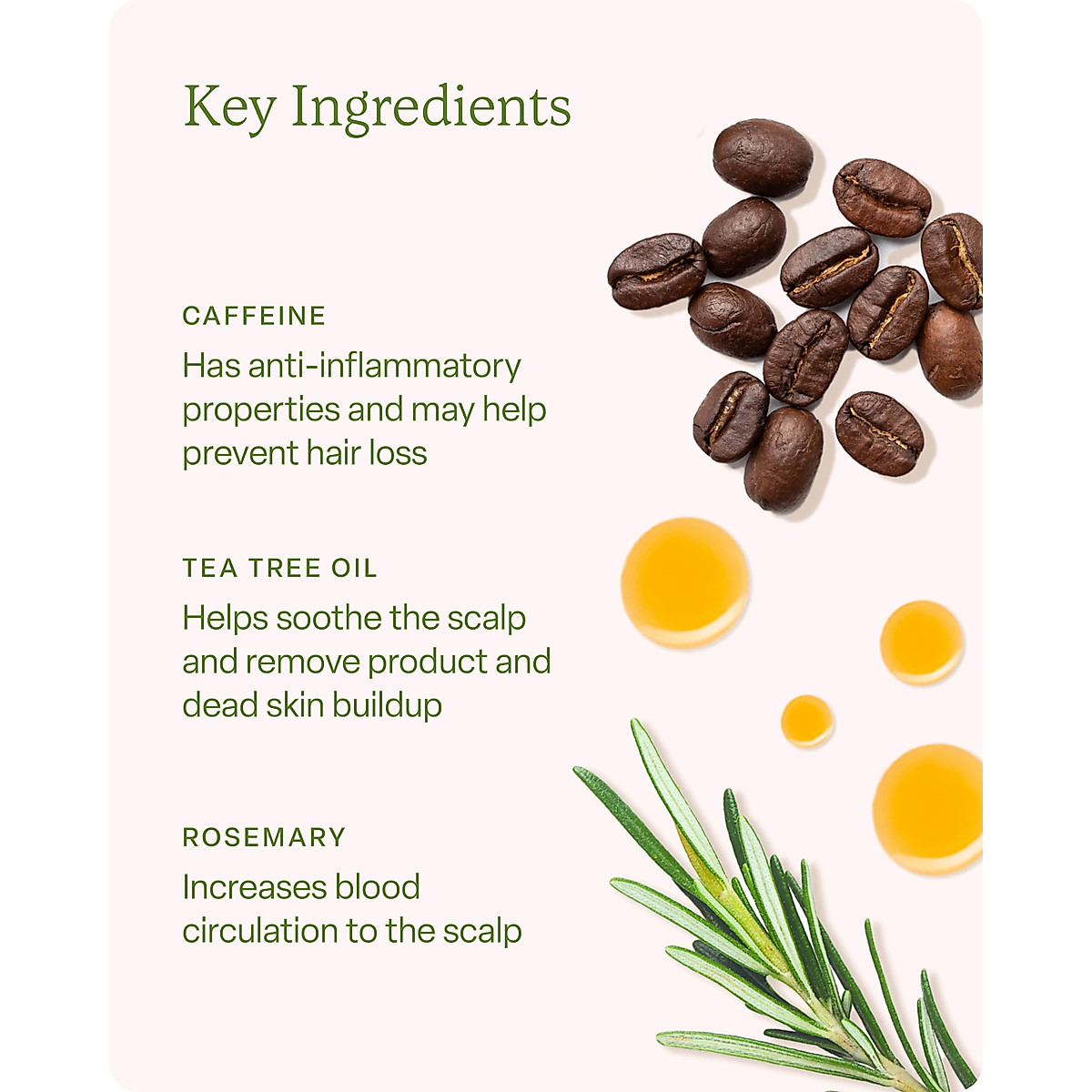 Key Ingredients

CAFFEINE

Has anti-inflammatory properties and may help prevent hair loss

TEA TREE OIL

Helps soothe the scalp and remove product and dead skin buildup

ROSEMARY

Increases blood circulation to the scalp