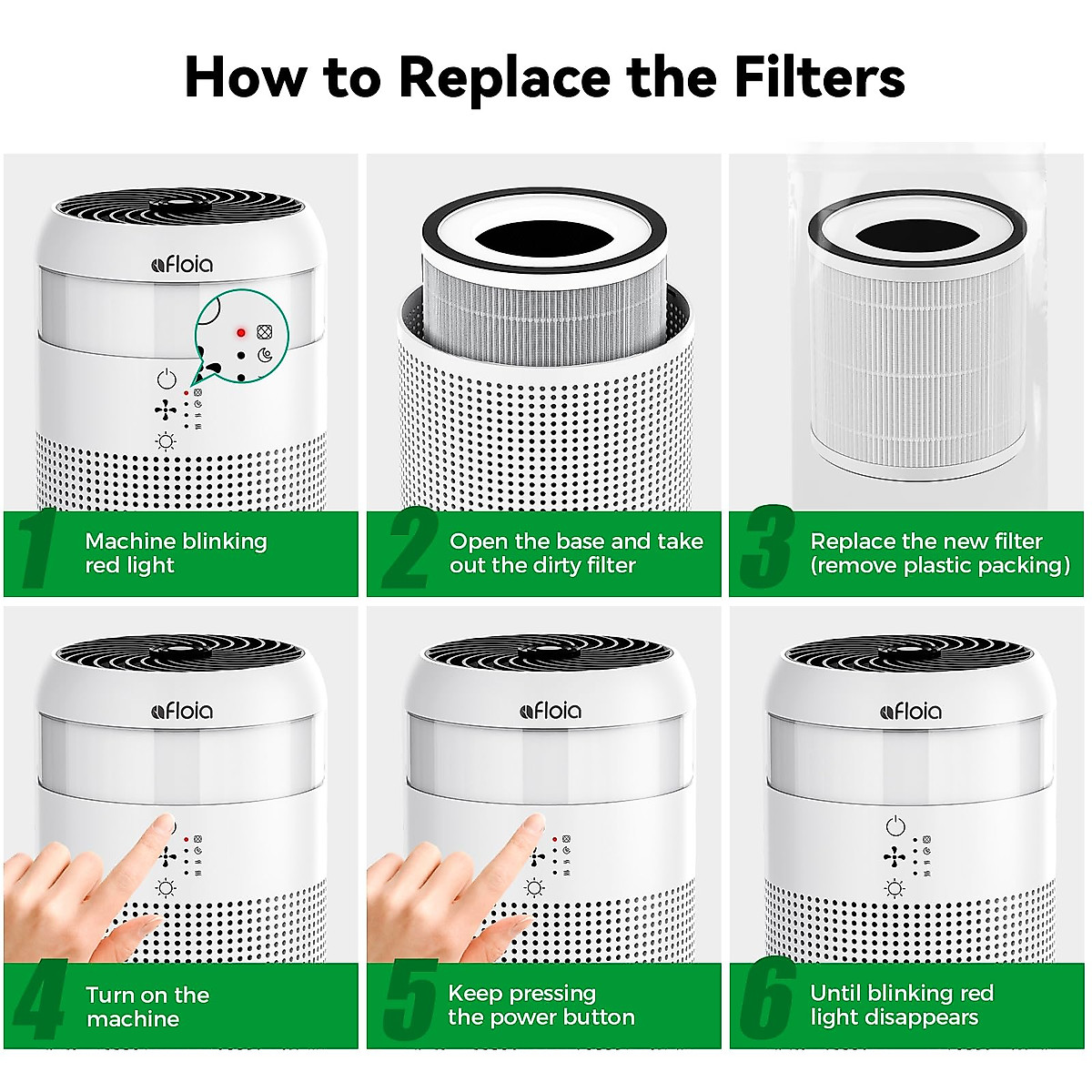 How to Replace the Filters

afloia

1 Machine blinking red light

2 Open the base and take out the dirty filter

3 Replace the new filter (remove plastic packing)

afloia

4 Turn on the machine

afloia

5 Keep pressing the power button

afloia

6 Until blinking red light disappears