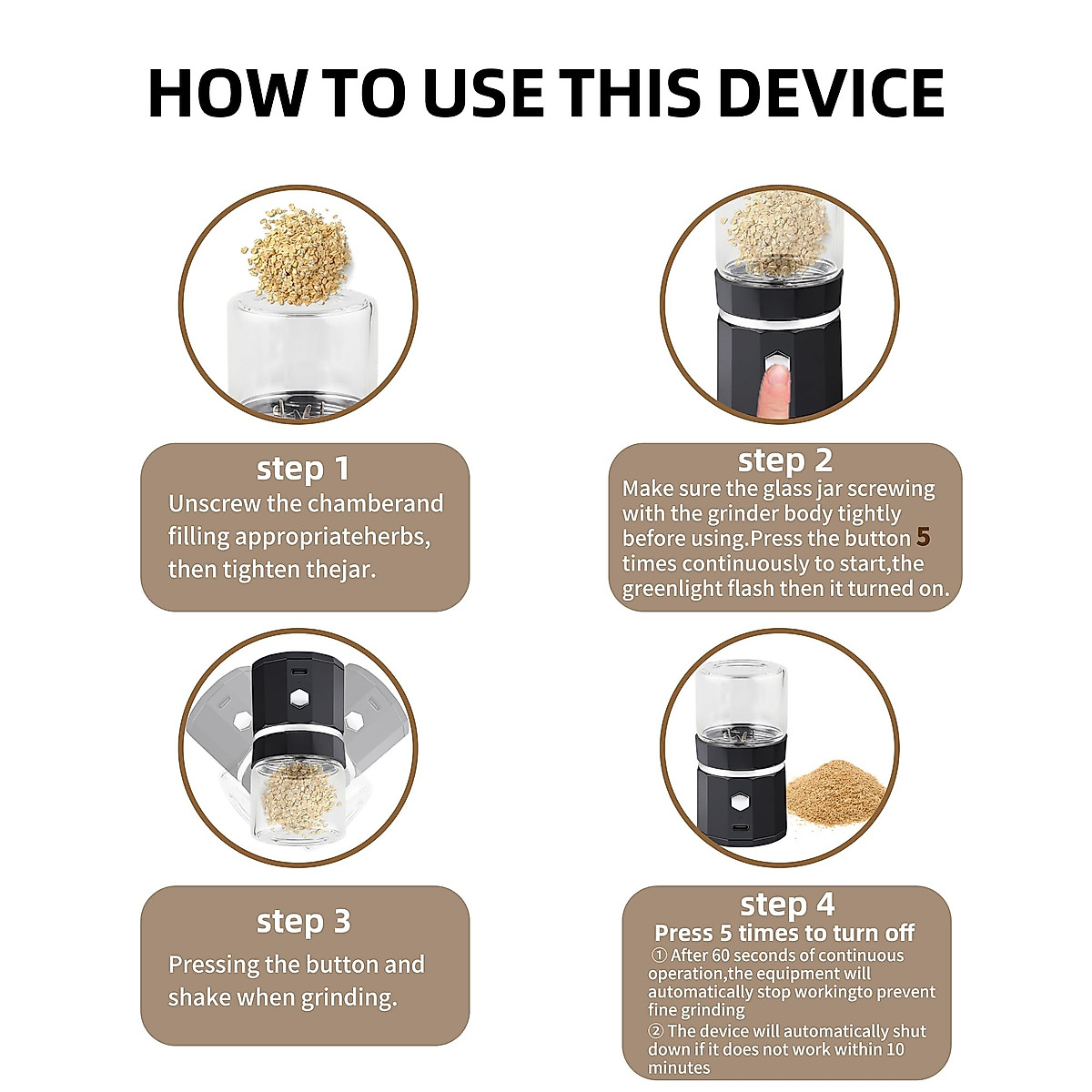 HOW TO USE THIS DEVICE

step 1
Unscrew the chamberand filling appropriateherbs, then tighten thejar.

step 2
Make sure the glass jar screwing with the grinder body tightly before using.Press the button 5 times continuously to start,the greenlight flash then it turned on.

step 3
Pressing the button and shake when grinding.

step 4
Press 5 times to turn off
① After 60 seconds of continuous operation,the equipment will automatically stop workingto prevent fine grinding
② The device will automatically shut down if it does not work within 10 minutes