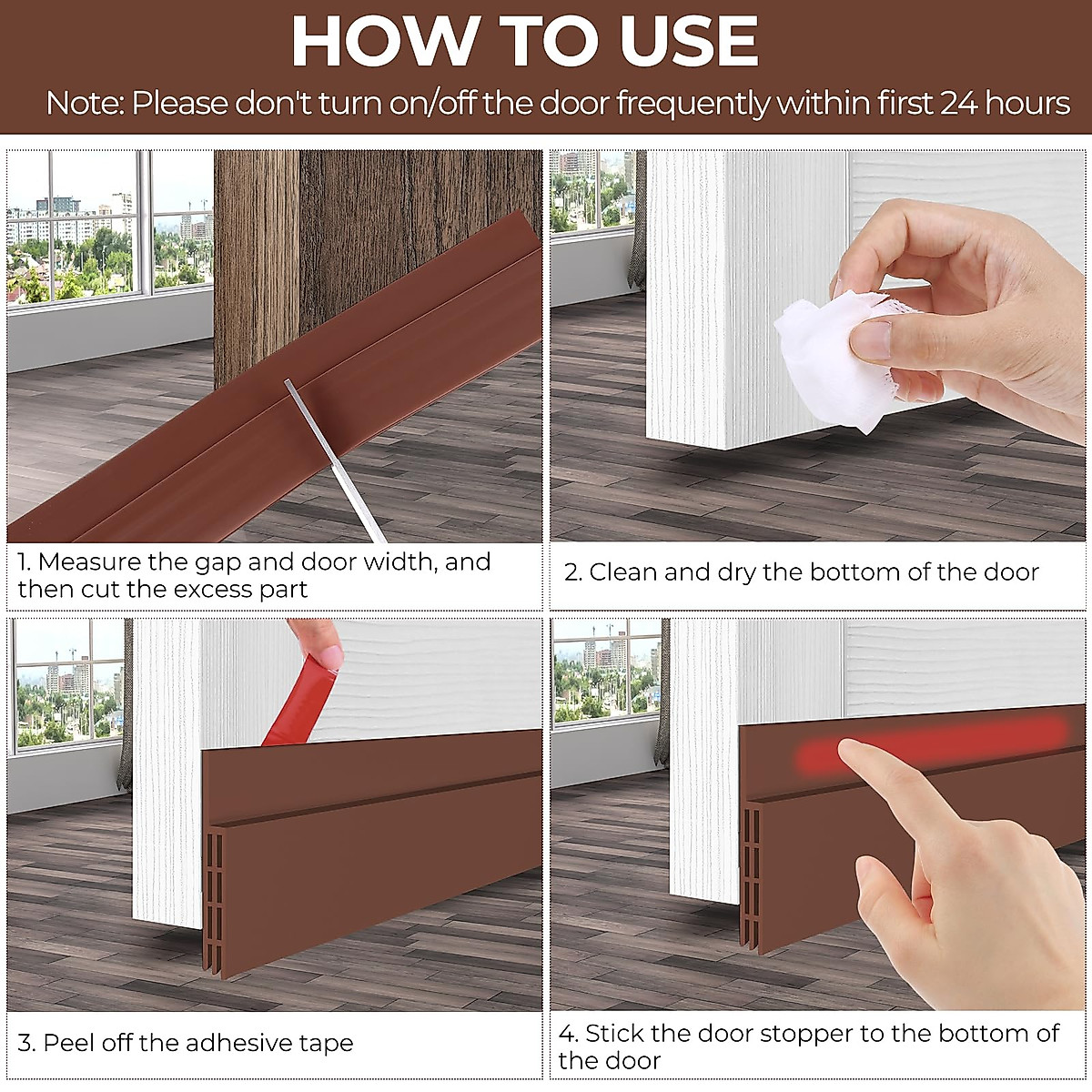 HOW TO USE

Note: Please don't turn on/off the door frequently within first 24 hours

1. Measure the gap and door width, and then cut the excess part

2. Clean and dry the bottom of the door

3. Peel off the adhesive tape

4. Stick the door stopper to the bottom of the door