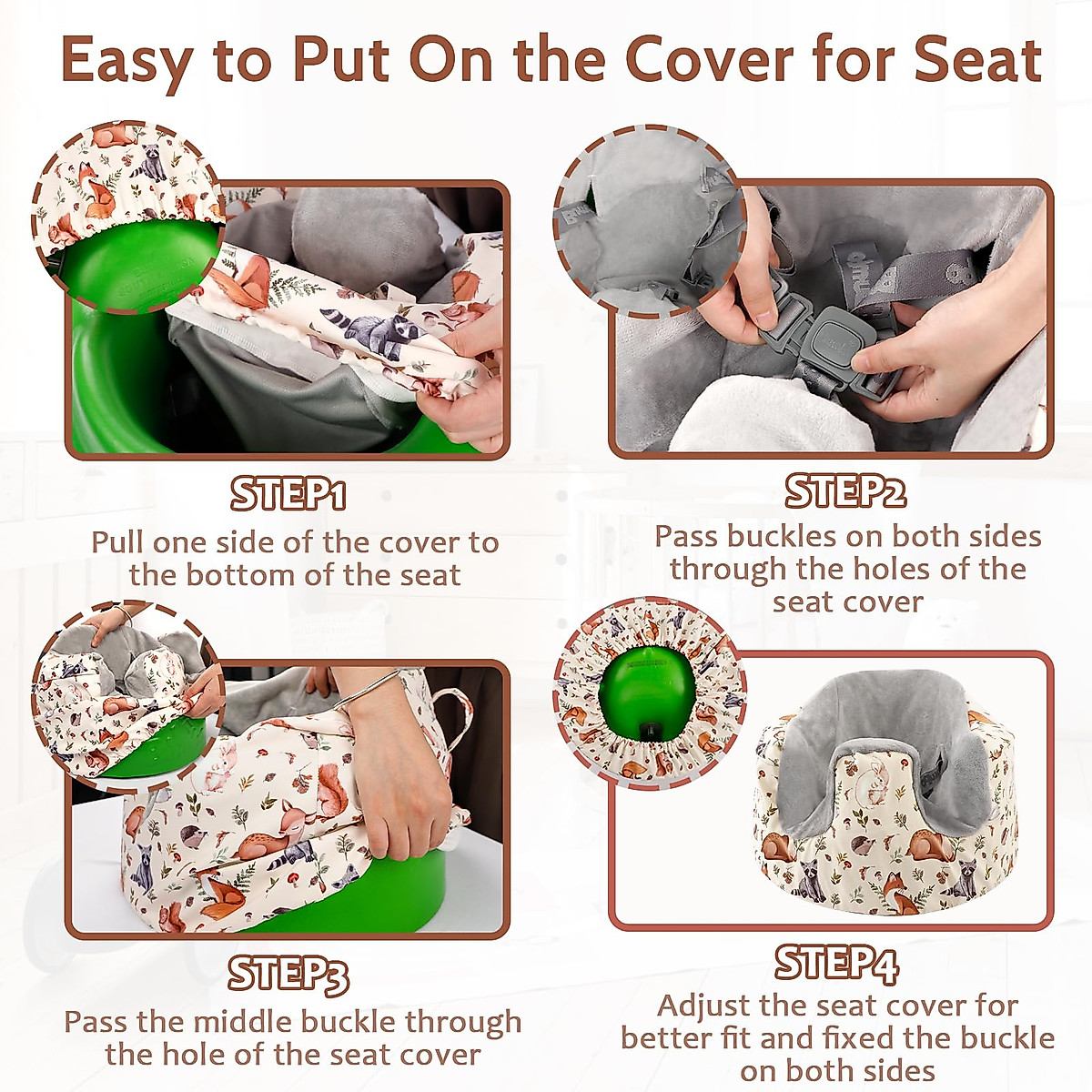 Easy to Put On the Cover for Seat

STEP1
Pull one side of the cover to the bottom of the seat

STEP2
Pass buckles on both sides through the holes of the seat cover

STEP3
Pass the middle buckle through the hole of the seat cover

STEP4
Adjust the seat cover for better fit and fixed the buckle on both sides