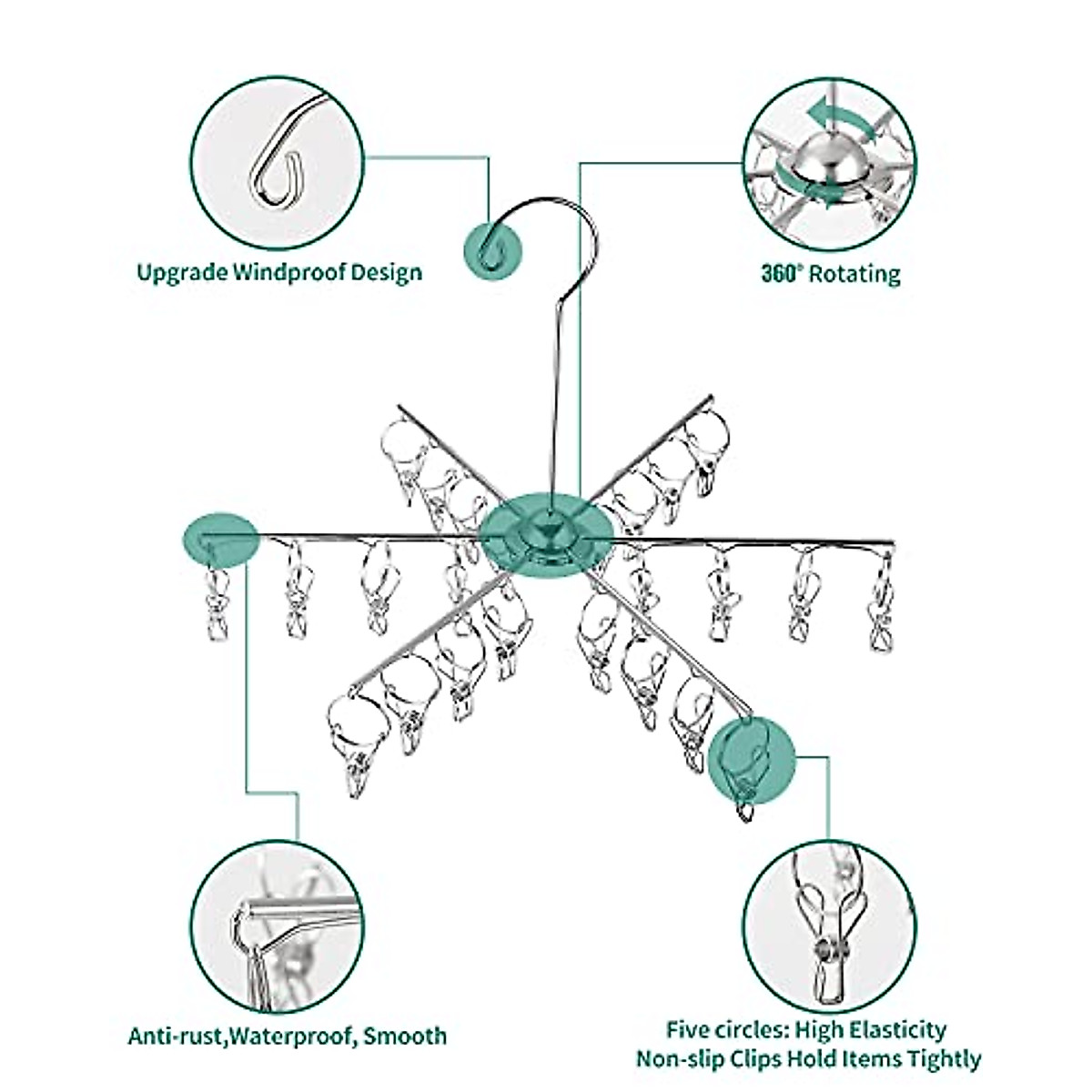 Upgrade Windproof Design

360° Rotating

Anti-rust,Waterproof, Smooth

Five circles: High Elasticity
Non-slip Clips Hold Items Tightly