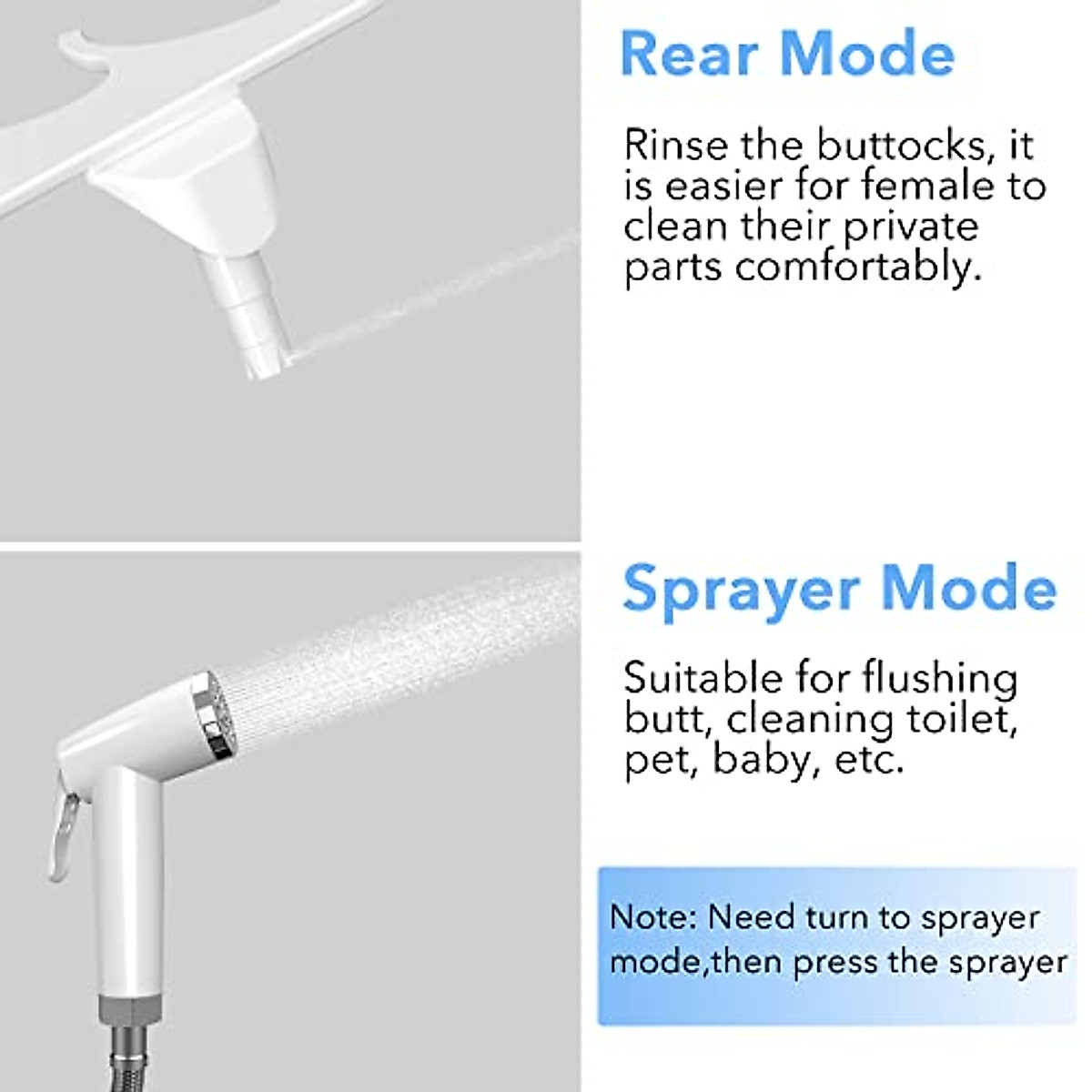 Rear Mode

Rinse the buttocks, it is easier for female to clean their private parts comfortably.

Sprayer Mode

Suitable for flushing butt, cleaning toilet, pet, baby, etc.

Note: Need turn to sprayer mode,then press the sprayer