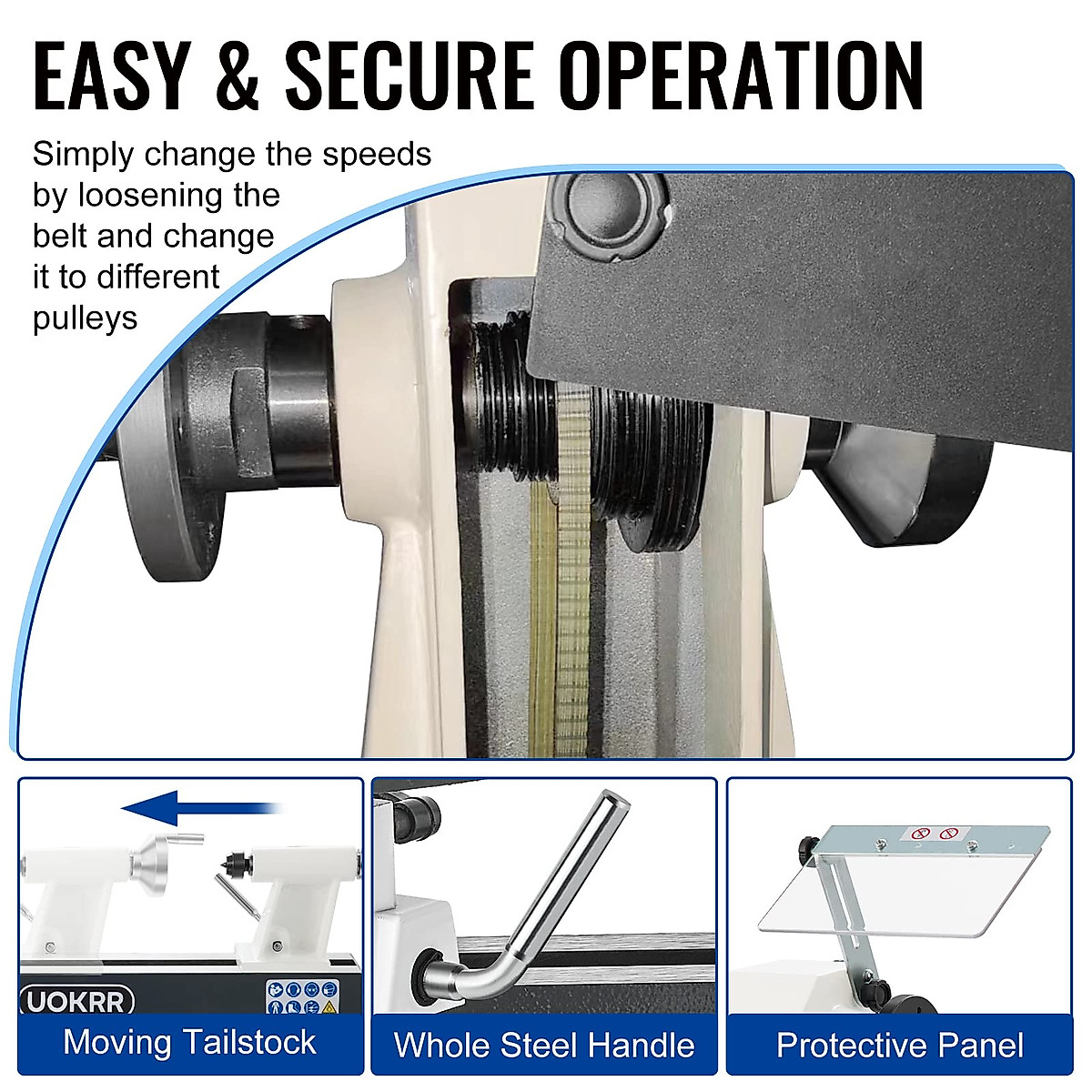 EASY & SECURE OPERATION

Simply change the speeds by loosening the belt and change it to different pulleys

UOKRR

Moving Tailstock

Whole Steel Handle

Protective Panel