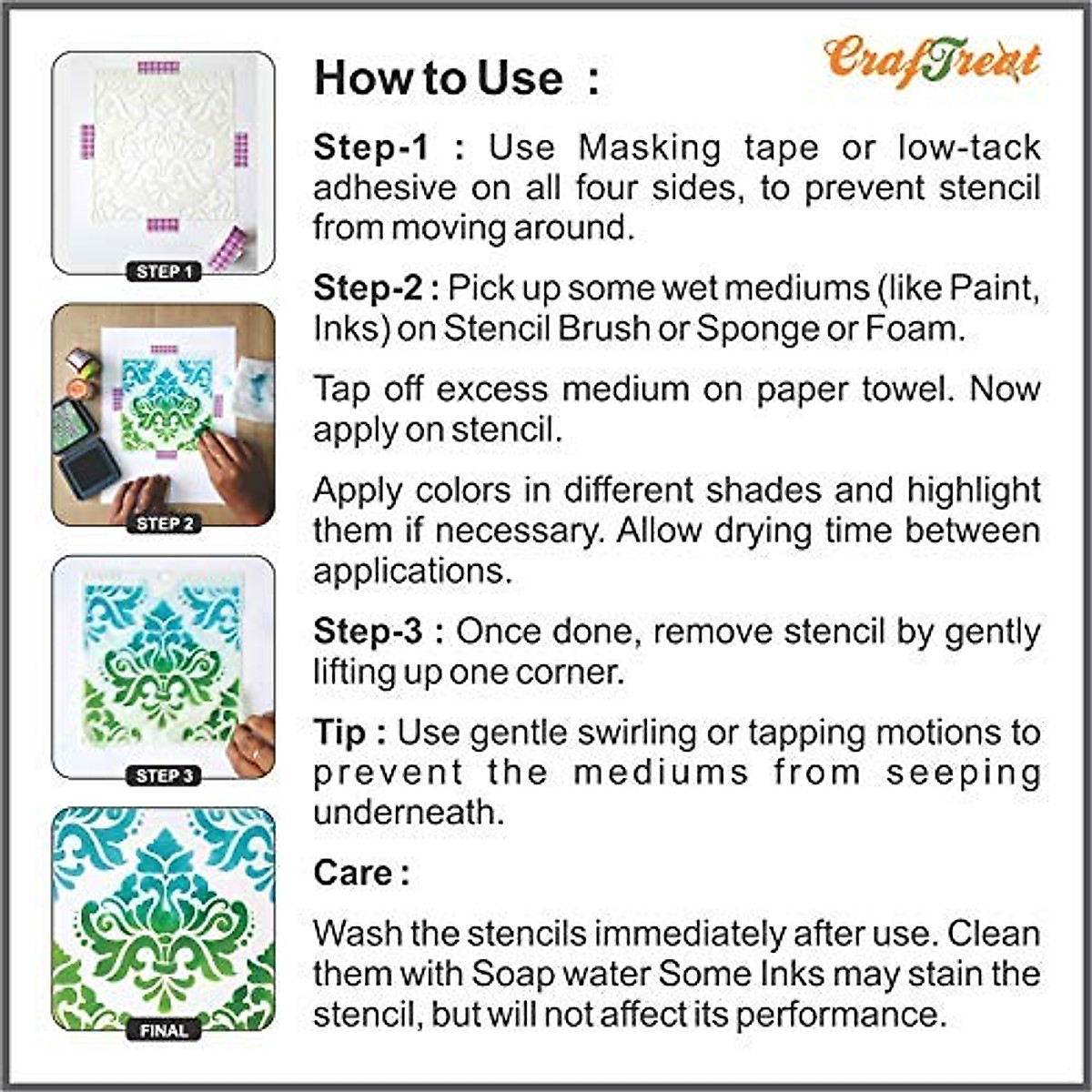 STEP 1

STEP 2

STEP 3

FINAL

CrafTreat

How to Use :

Step-1 : Use Masking tape or low-tack adhesive on all four sides, to prevent stencil from moving around.

Step-2 : Pick up some wet mediums (like Paint, Inks) on Stencil Brush or Sponge or Foam.

Tap off excess medium on paper towel. Now apply on stencil.

Apply colors in different shades and highlight them if necessary. Allow drying time between applications.

Step-3 : Once done, remove stencil by gently lifting up one corner.

Tip : Use gentle swirling or tapping motions to prevent the mediums from seeping underneath.

Care :

Wash the stencils immediately after use. Clean them with Soap water Some Inks may stain the stencil, but will not affect its performance.