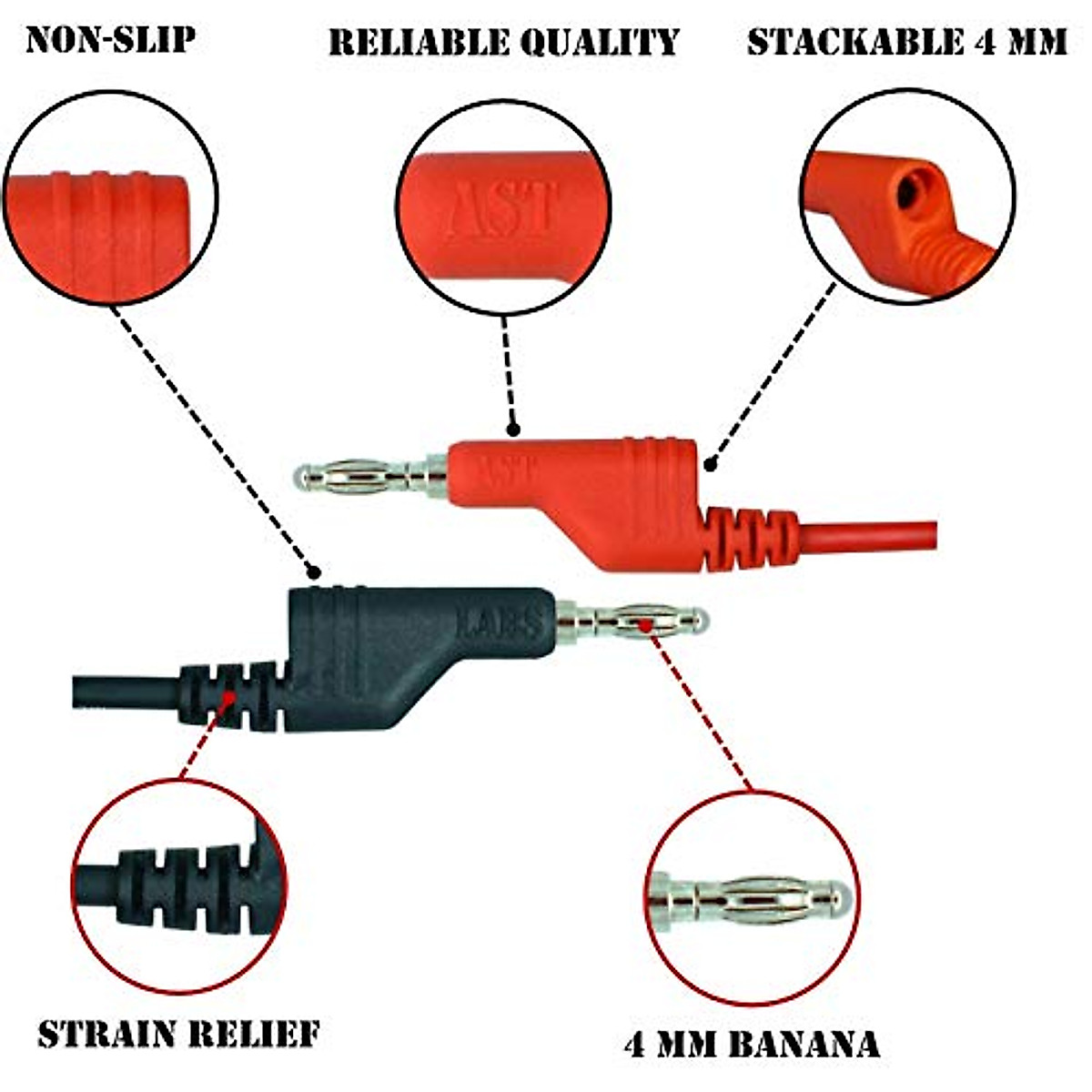 NON-SLIP

RELIABLE QUALITY

STACKABLE 4 MM

AST

AST

LABS

STRAIN RELIEF

4 MM BANANA