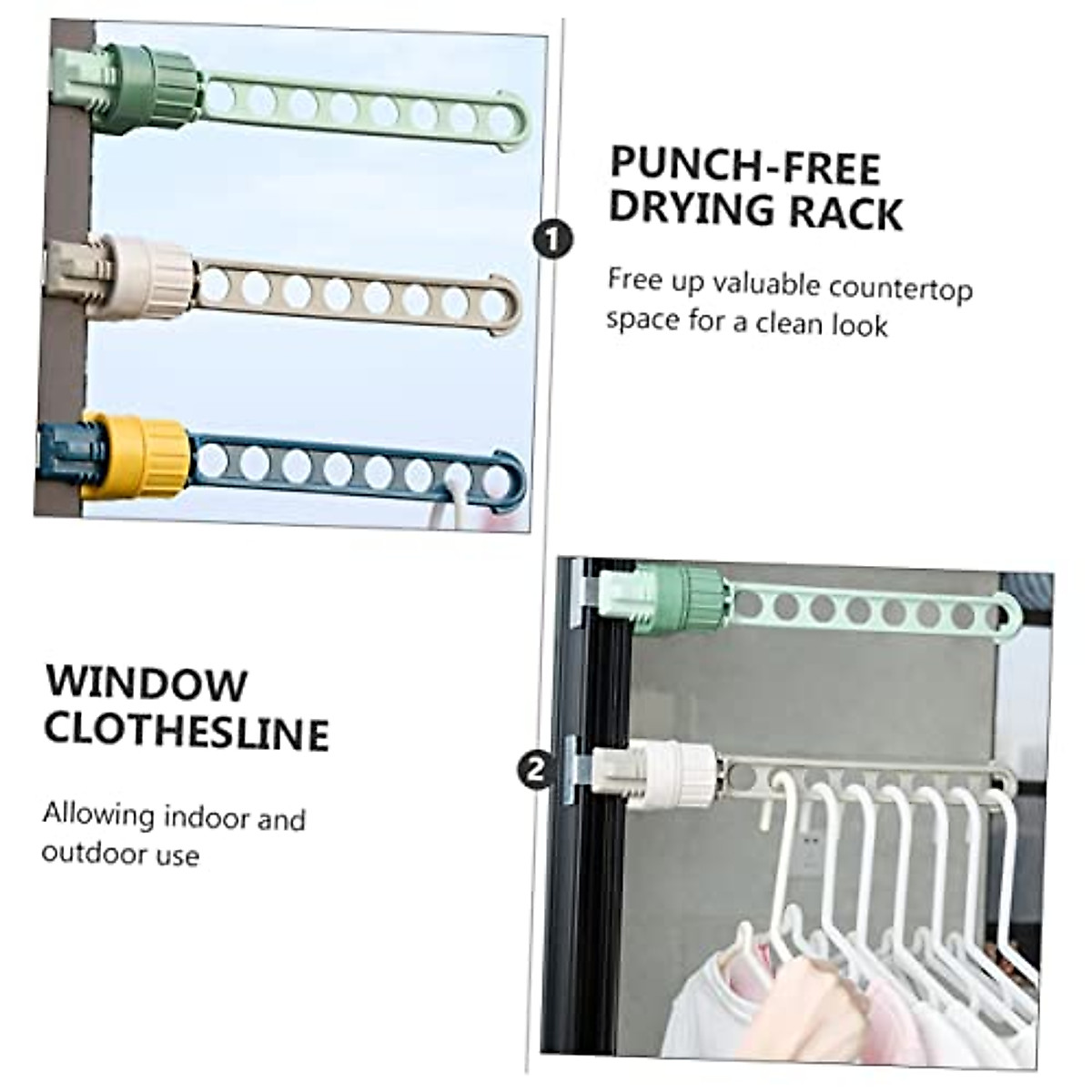 1

PUNCH-FREE DRYING RACK

Free up valuable countertop space for a clean look

WINDOW CLOTHESLINE

Allowing indoor and outdoor use

2