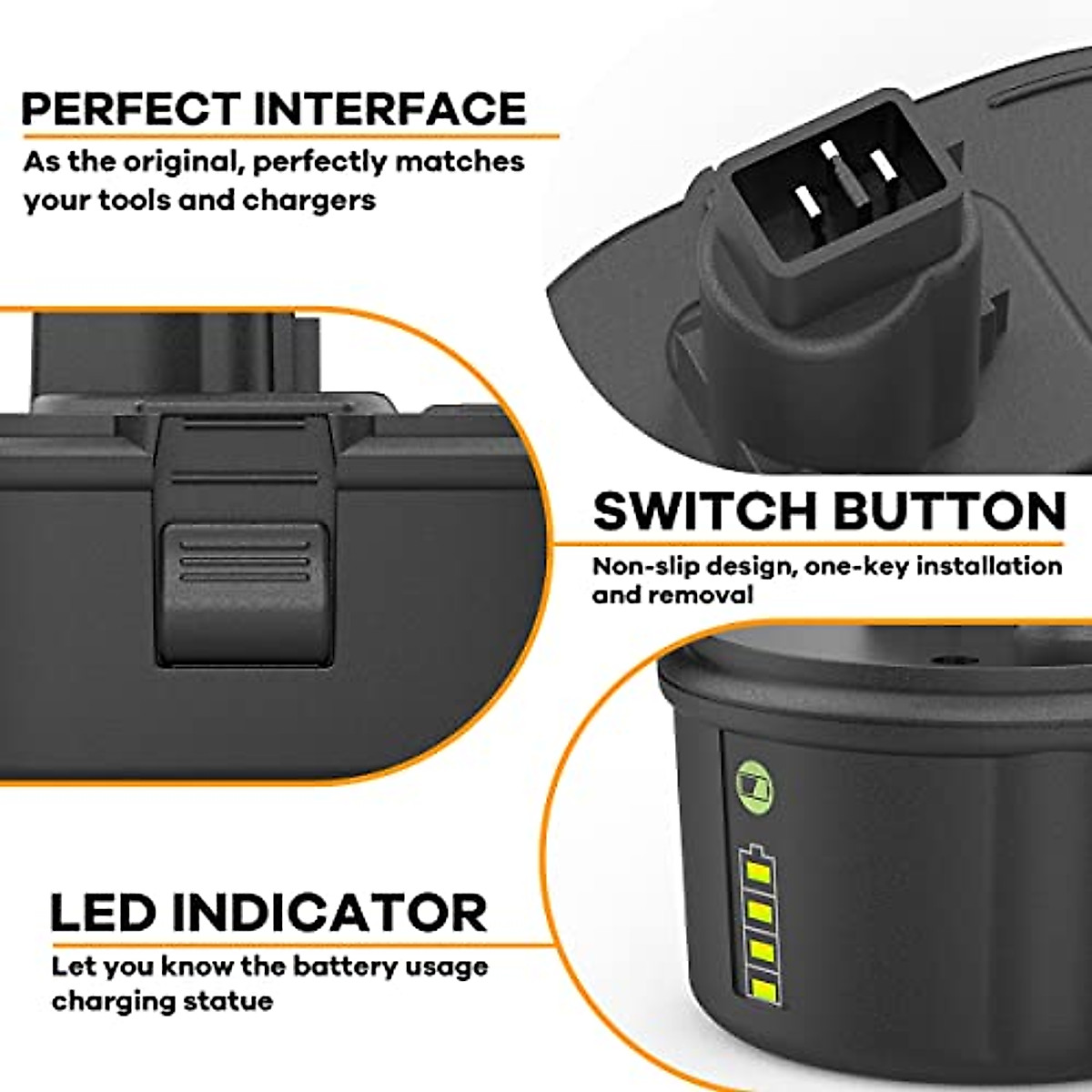 PERFECT INTERFACE

As the original, perfectly matches your tools and chargers

SWITCH BUTTON

Non-slip design, one-key installation and removal

LED INDICATOR

Let you know the battery usage charging statue