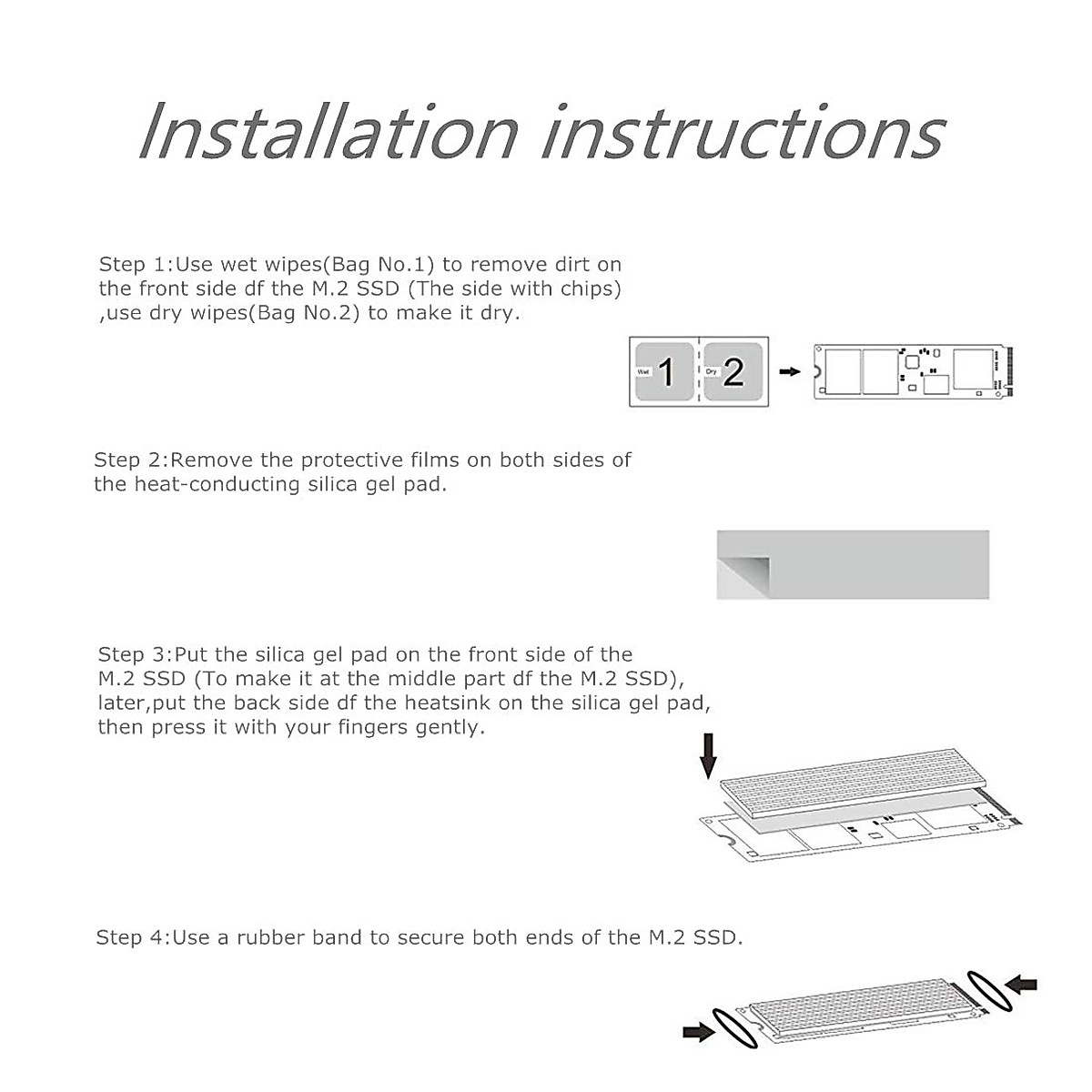 Installation instructions

Step 1:Use wet wipes(Bag No.1) to remove dirt on the front side df the M.2 SSD (The side with chips) ,use dry wipes(Bag No.2) to make it dry.

Wet 1 Dry 2

Step 2:Remove the protective films on both sides of the heat-conducting silica gel pad.

Step 3:Put the silica gel pad on the front side of the M.2 SSD (To make it at the middle part df the M.2 SSD), later,put the back side df the heatsink on the silica gel pad, then press it with your fingers gently.

Step 4:Use a rubber band to secure both ends of the M.2 SSD.