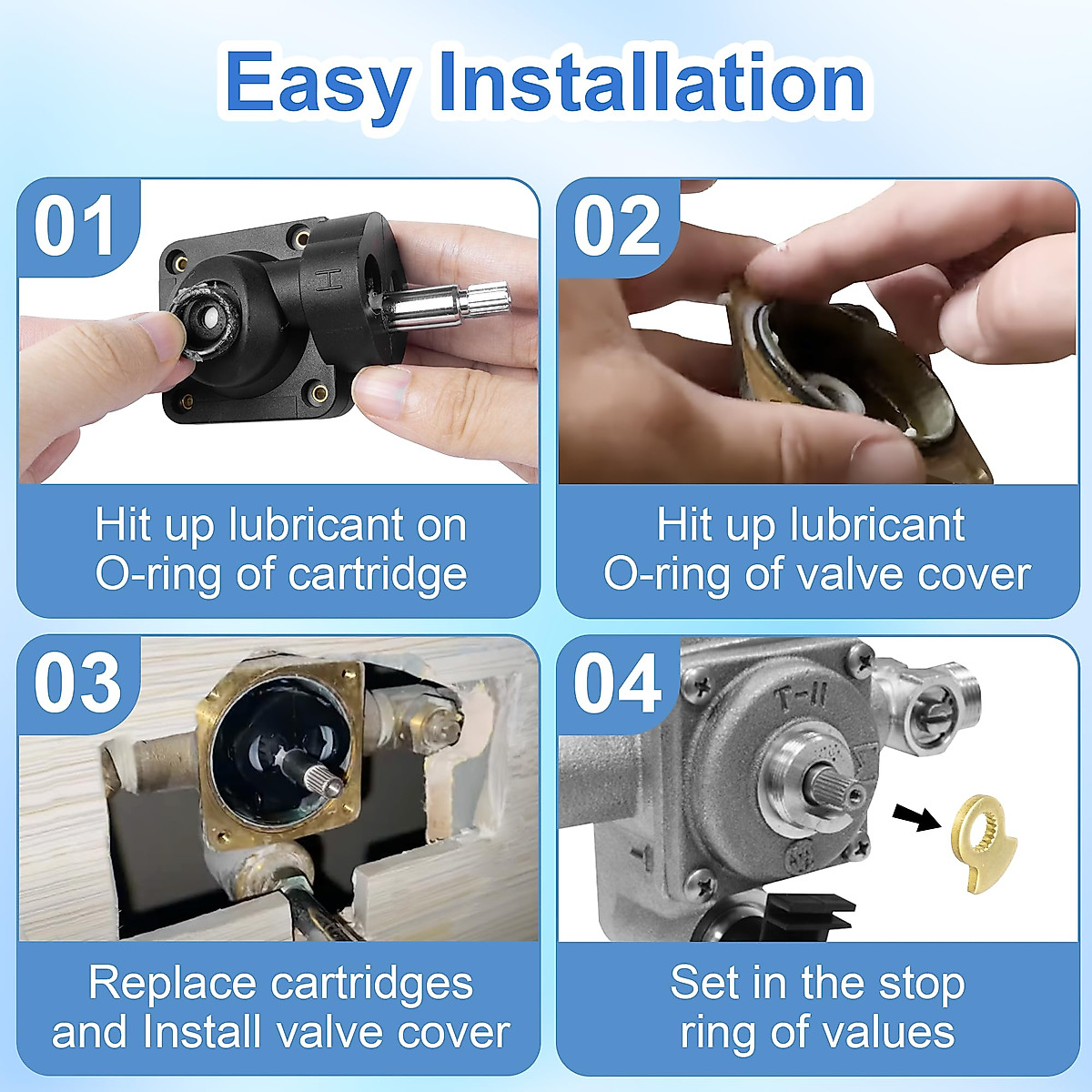 Easy Installation

01

H

Hit up lubricant on O-ring of cartridge

02

Hit up lubricant O-ring of valve cover

03

Replace cartridges and Install valve cover

04

T-II

Set in the stop ring of values