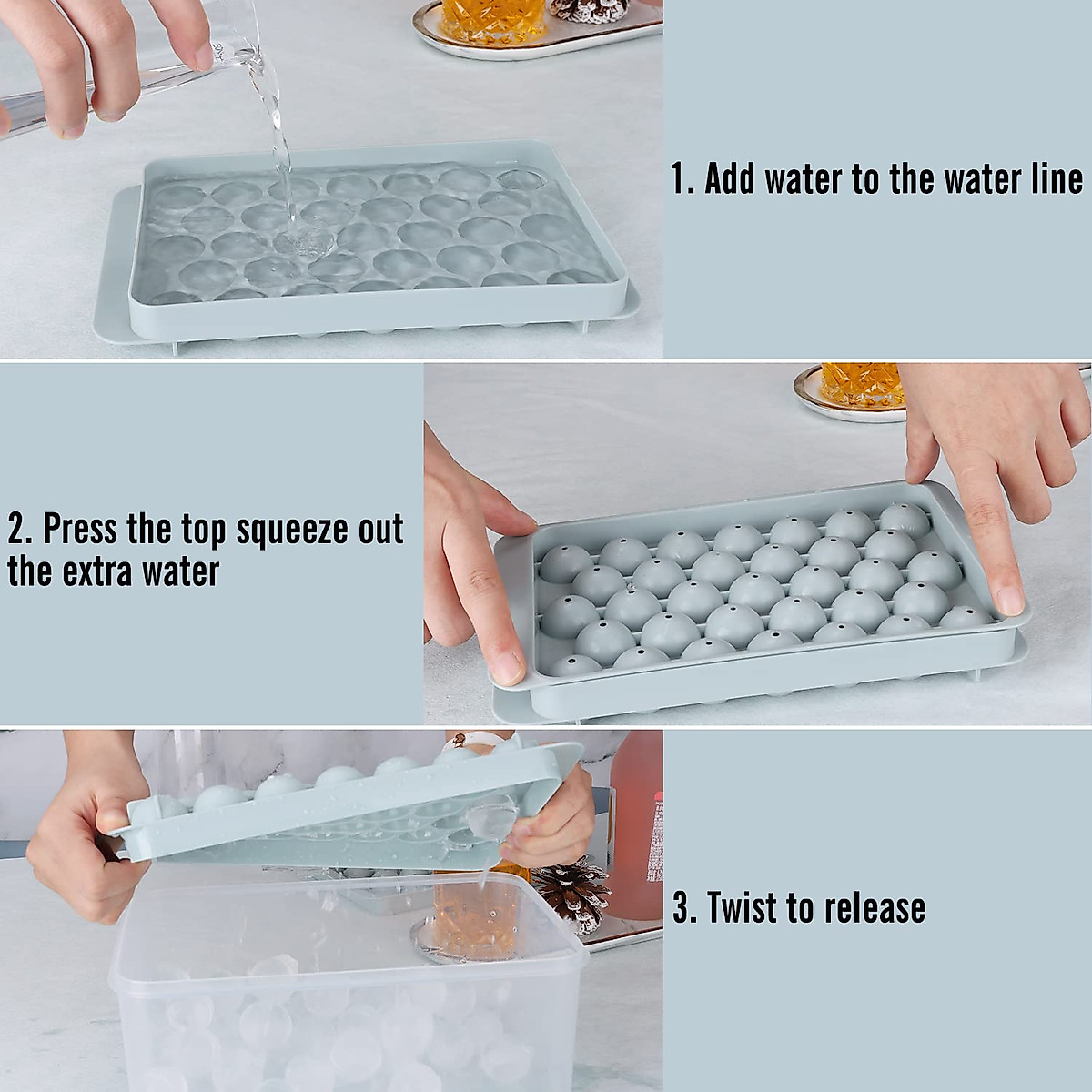 1. Add water to the water line

2. Press the top squeeze out the extra water

3. Twist to release