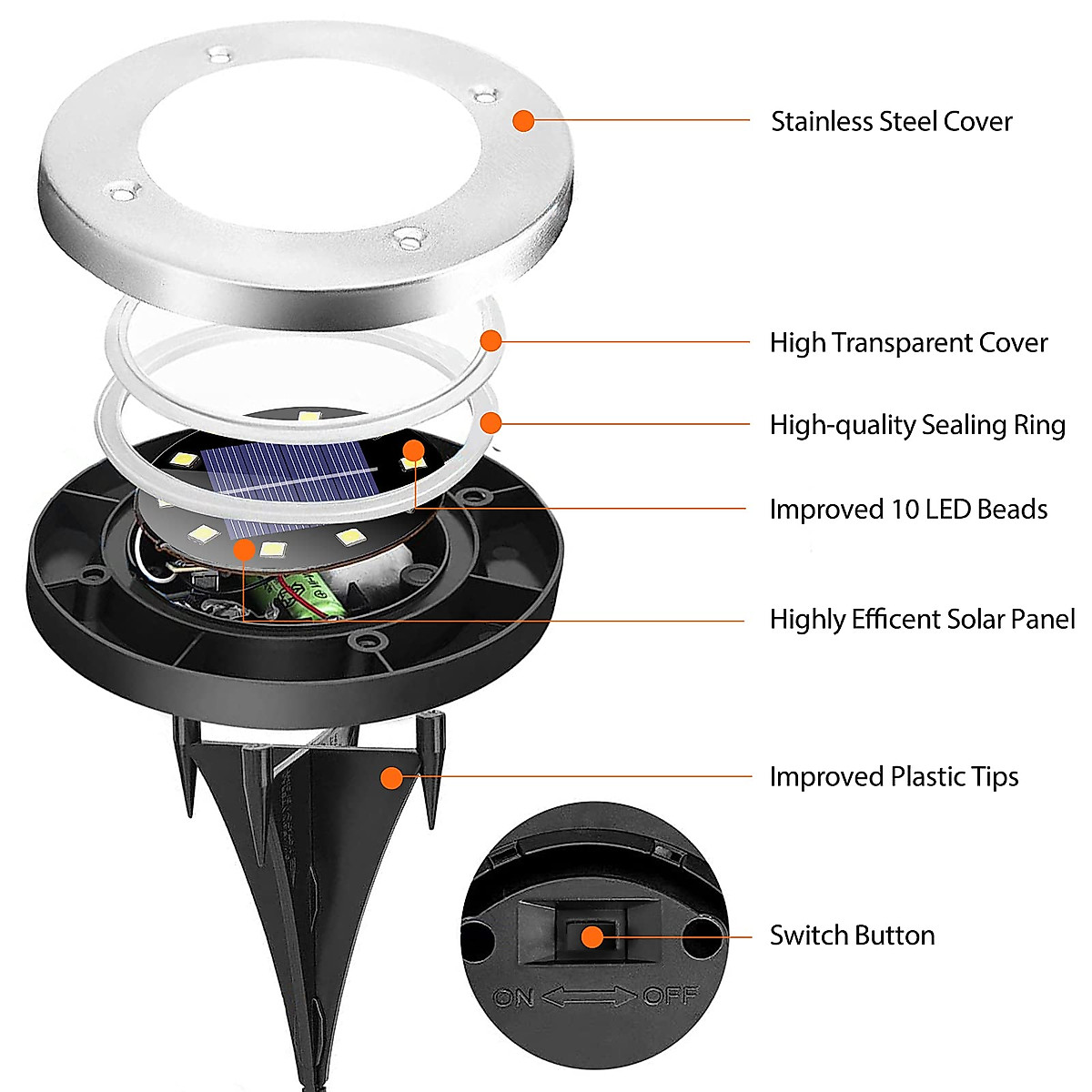 Stainless Steel Cover

High Transparent Cover

High-quality Sealing Ring

Improved 10 LED Beads

Highly Efficent Solar Panel

Improved Plastic Tips

Switch Button

ON OFF