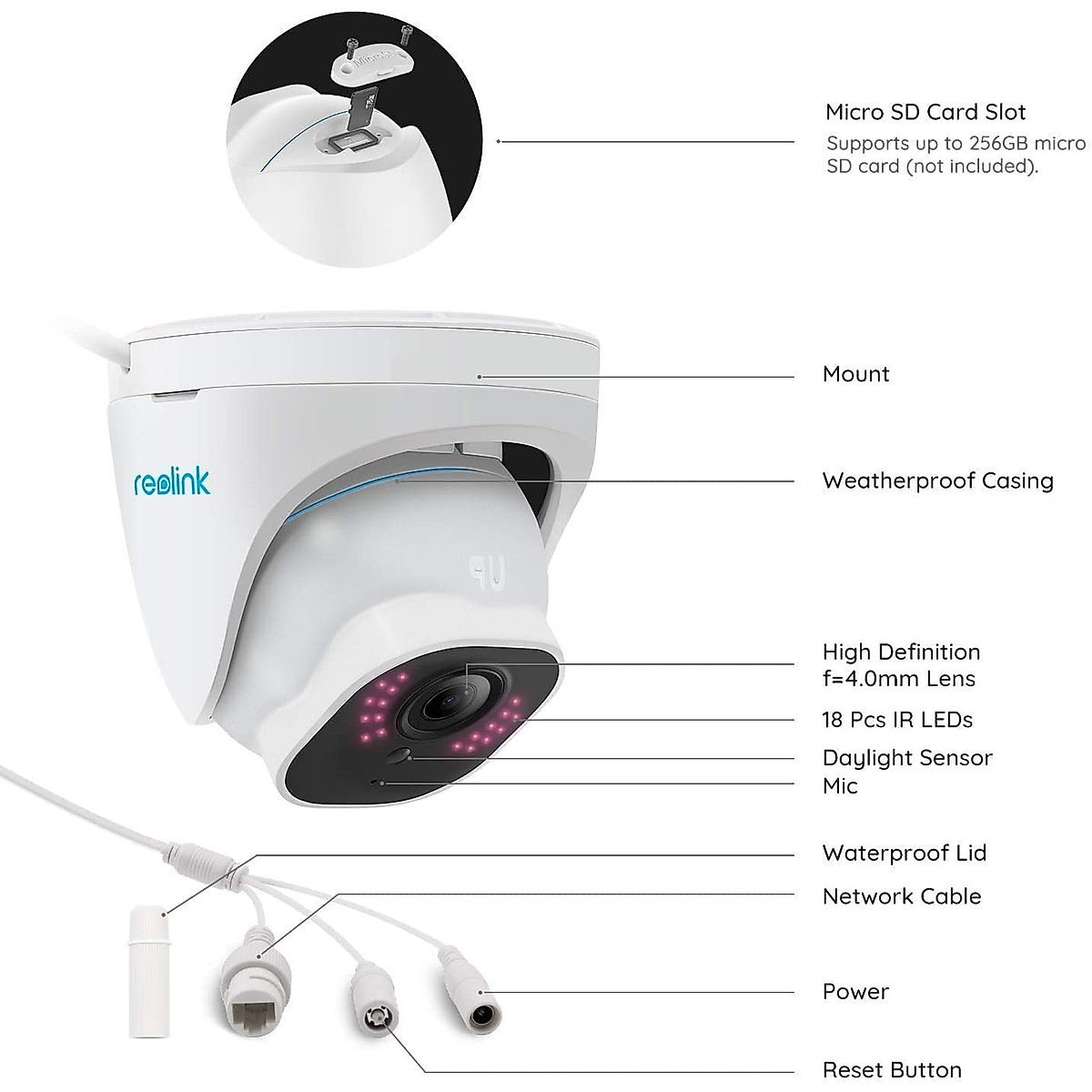 Micro SD Card Slot
Supports up to 256GB micro SD card (not included).

reolink

UP

Mount

Weatherproof Casing

High Definition
f=4.0mm Lens

18 Pcs IR LEDs

Daylight Sensor

Mic

Waterproof Lid

Network Cable

Power

Reset Button