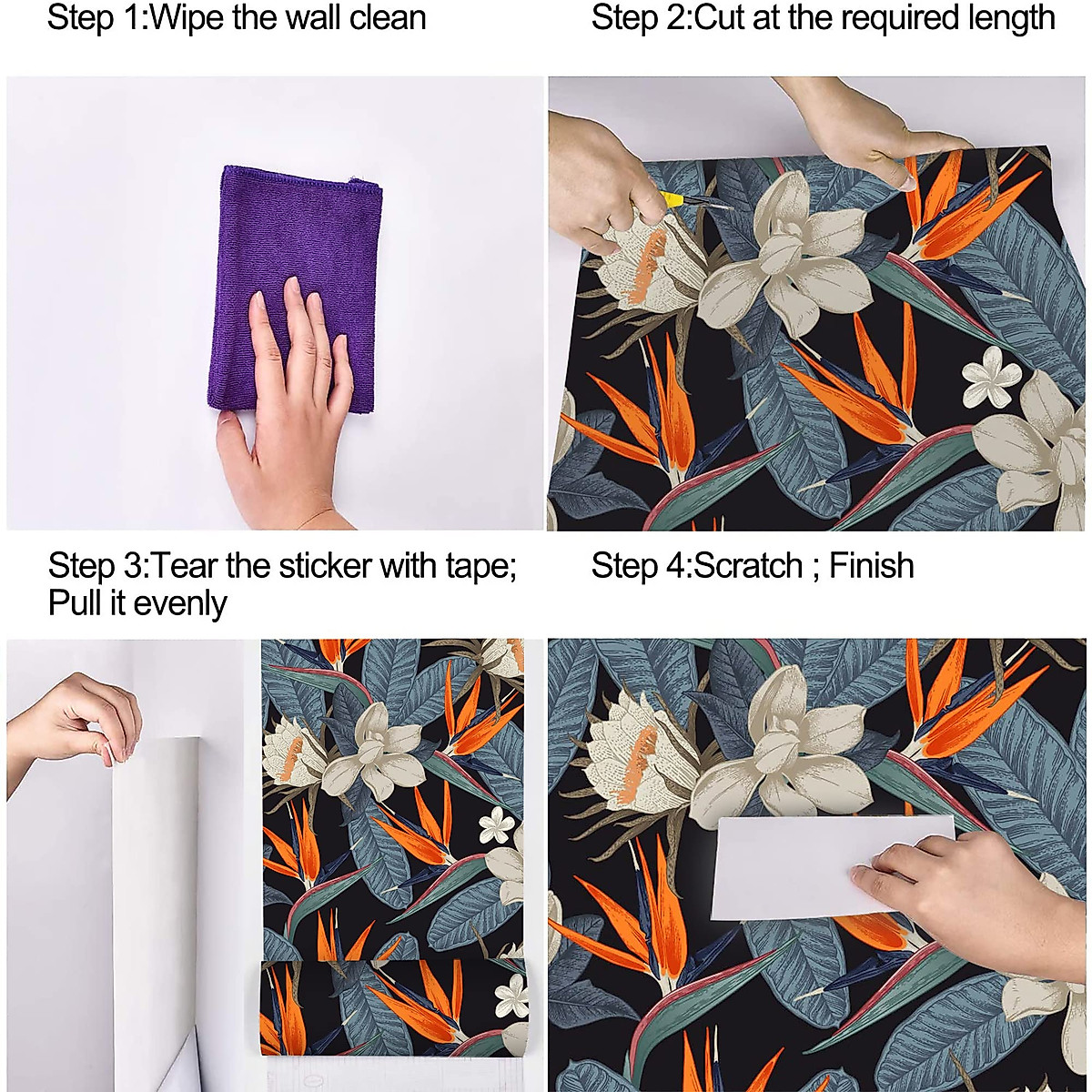 Step 1:Wipe the wall clean

Step 2:Cut at the required length

Step 3:Tear the sticker with tape; Pull it evenly

Step 4:Scratch ; Finish