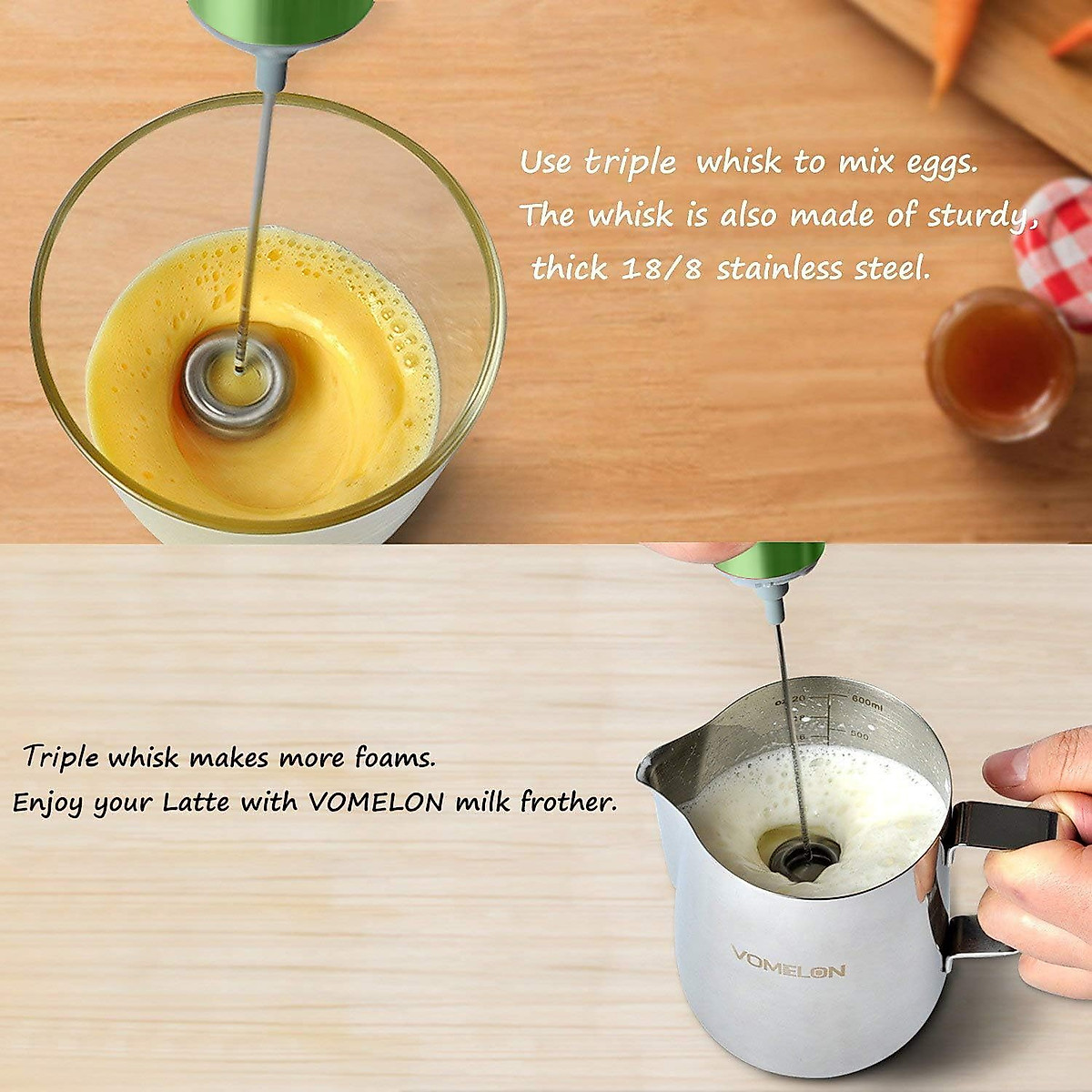 Use triple whisk to mix eggs. The whisk is also made of sturdy, thick 18/8 stainless steel.

Triple whisk makes more foams. Enjoy your Latte with VOMELON milk frother.

oz 20
600ml
500

VOMELON