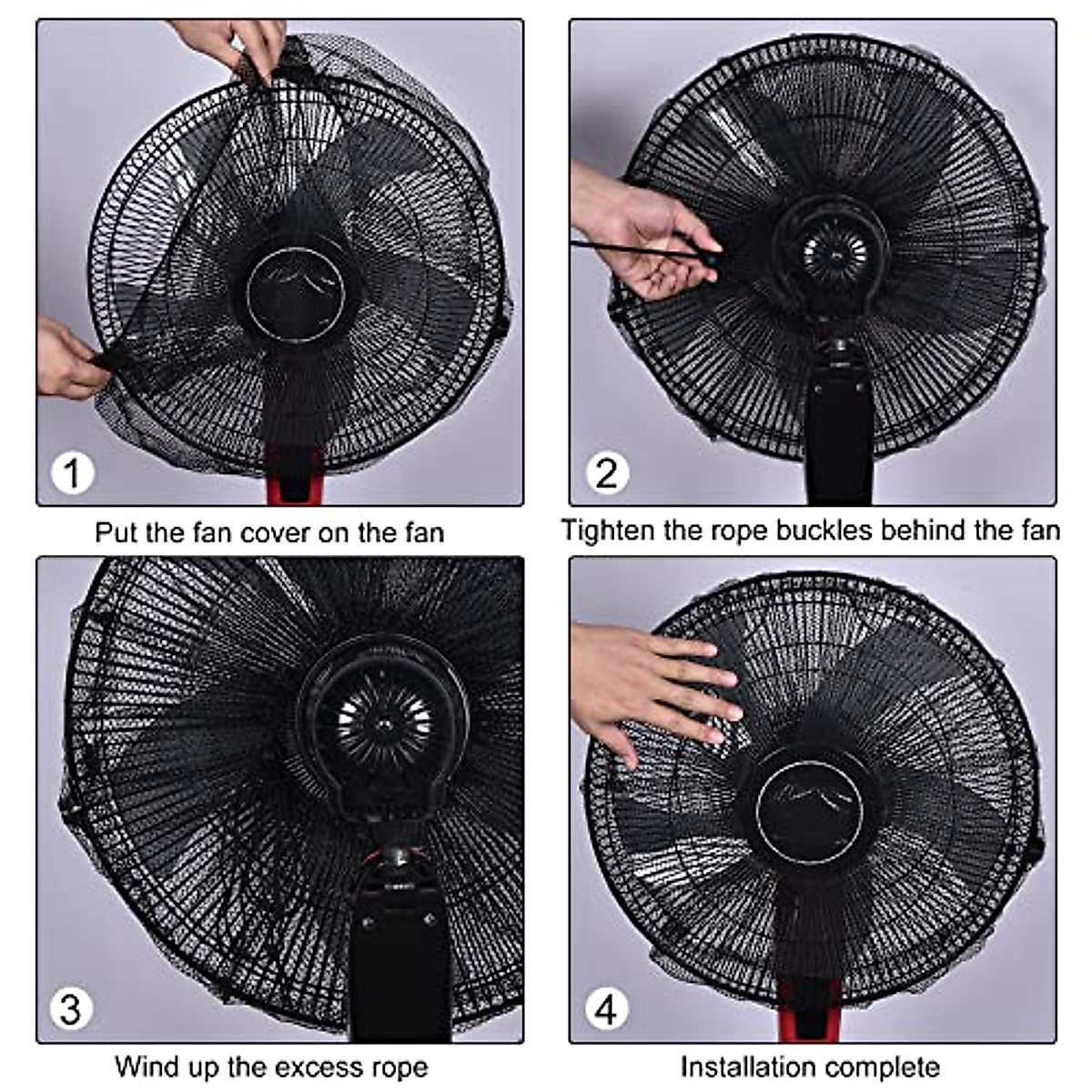 1

Put the fan cover on the fan

2

Tighten the rope buckles behind the fan

3

Wind up the excess rope

4

Installation complete