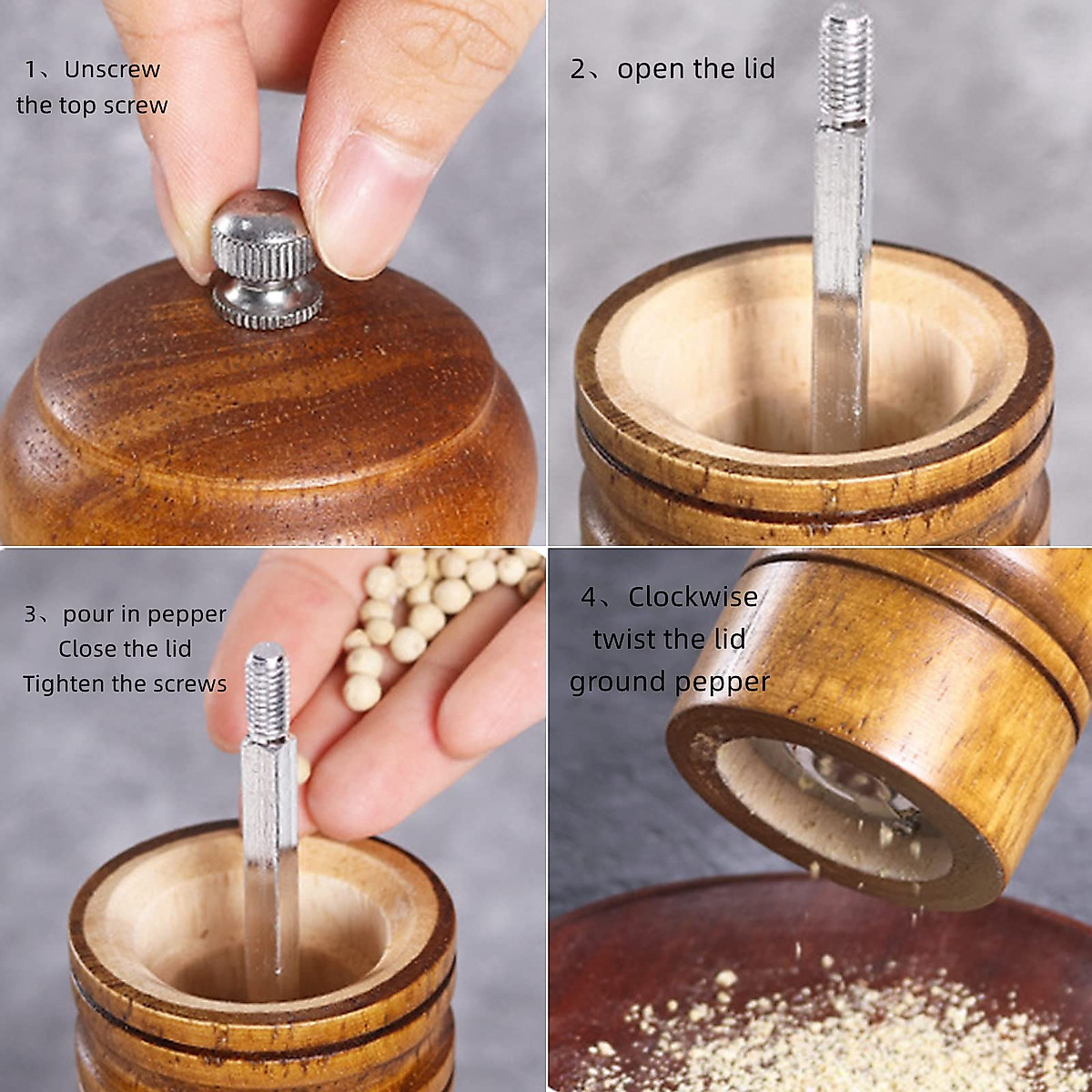 1、Unscrew the top screw

2、open the lid

3、pour in pepper
Close the lid
Tighten the screws

4、Clockwise
twist the lid
ground pepper