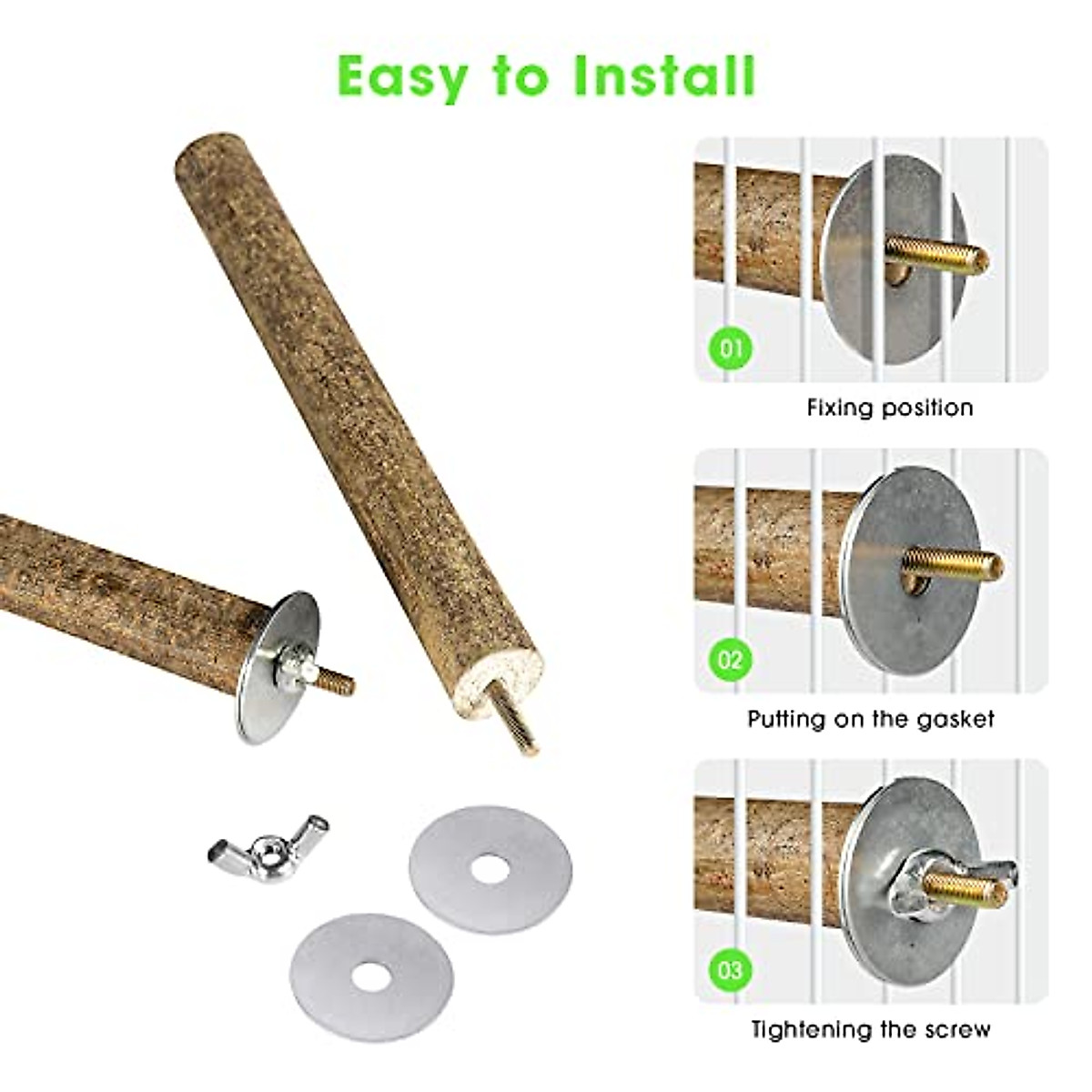 Easy to Install

01

Fixing position

02

Putting on the gasket

03

Tightening the screw