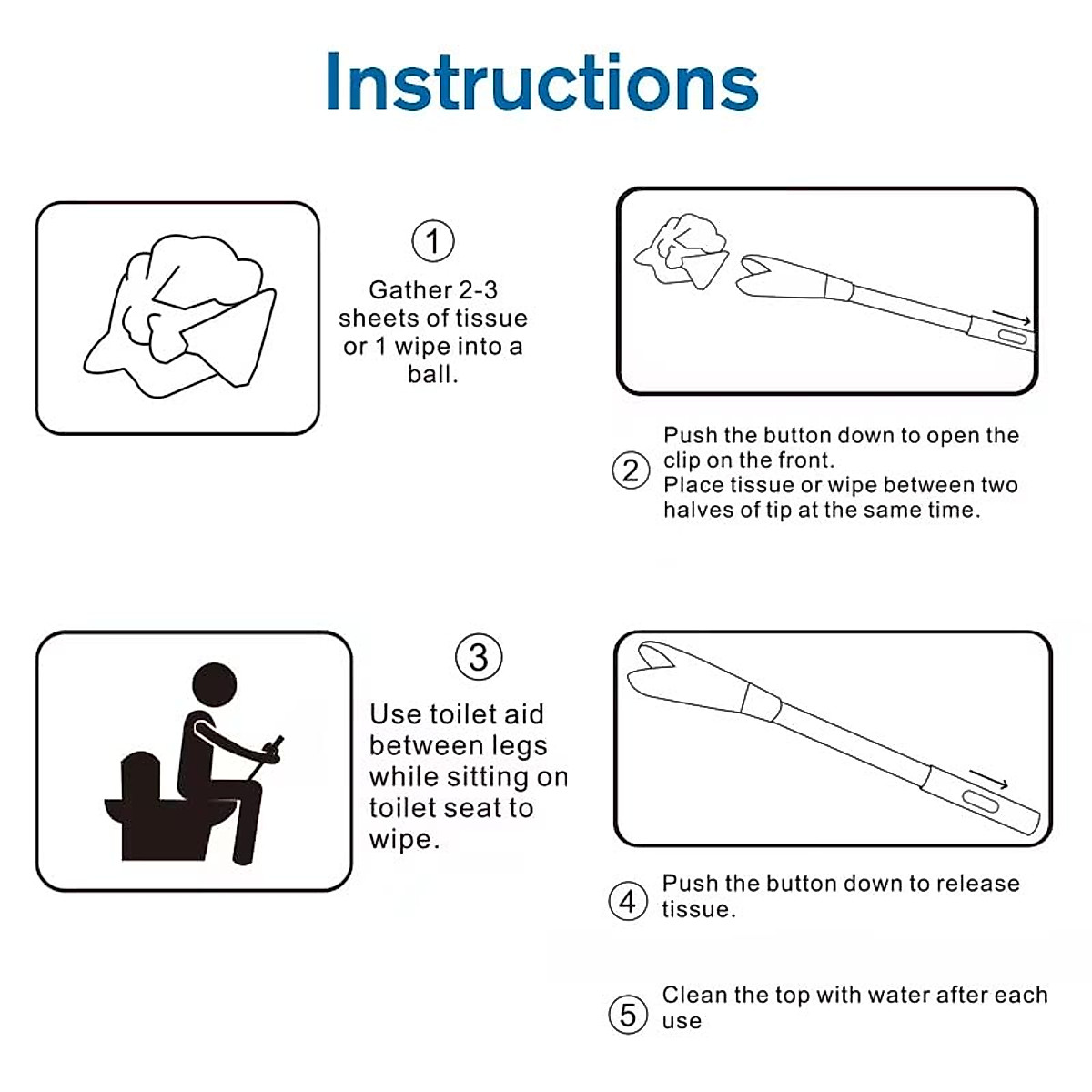 Instructions

1
Gather 2-3 sheets of tissue or 1 wipe into a ball.

2 Push the button down to open the clip on the front.
Place tissue or wipe between two halves of tip at the same time.

3
Use toilet aid between legs while sitting on toilet seat to wipe.

4 Push the button down to release tissue.

5 Clean the top with water after each use