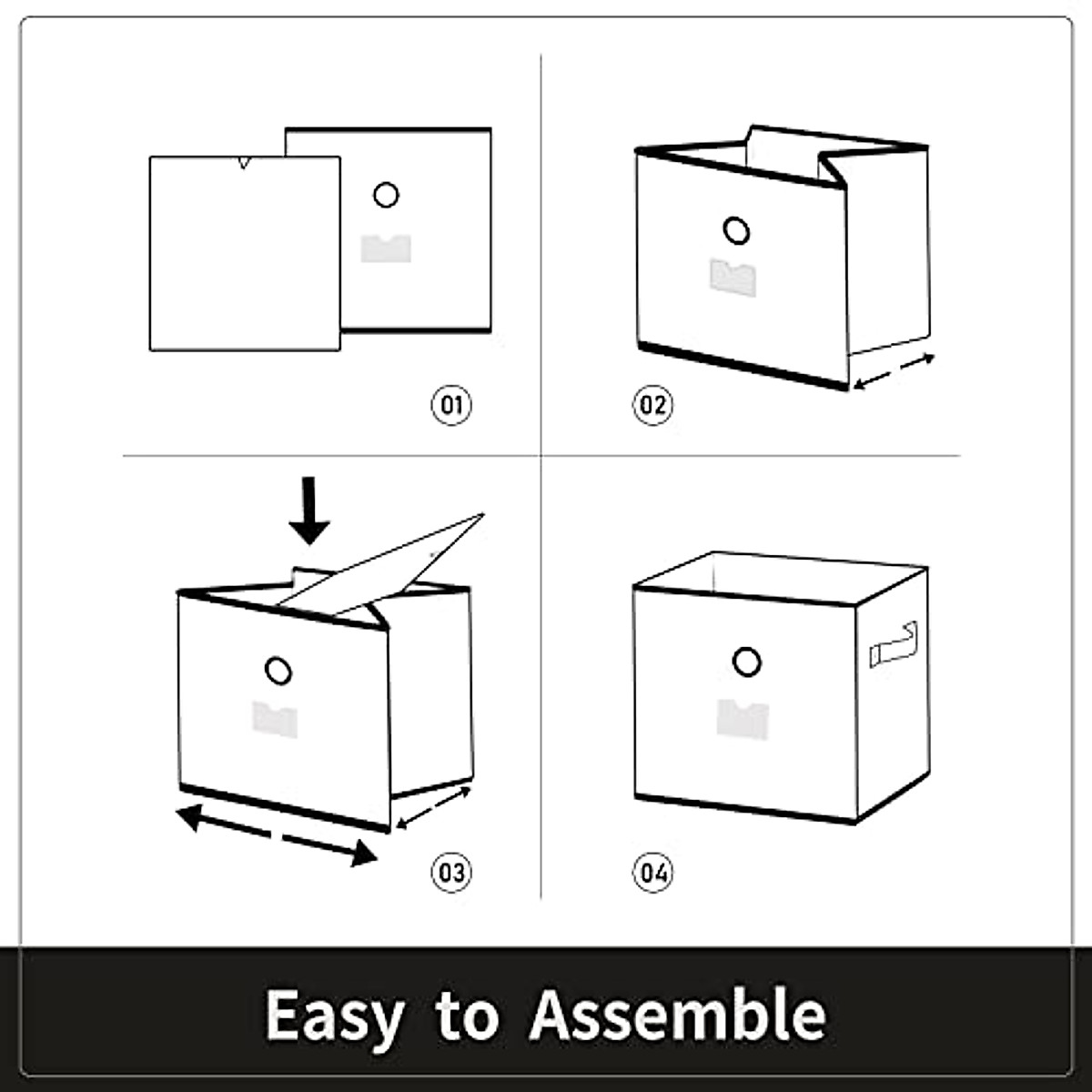 01

02

03

04

Easy to Assemble