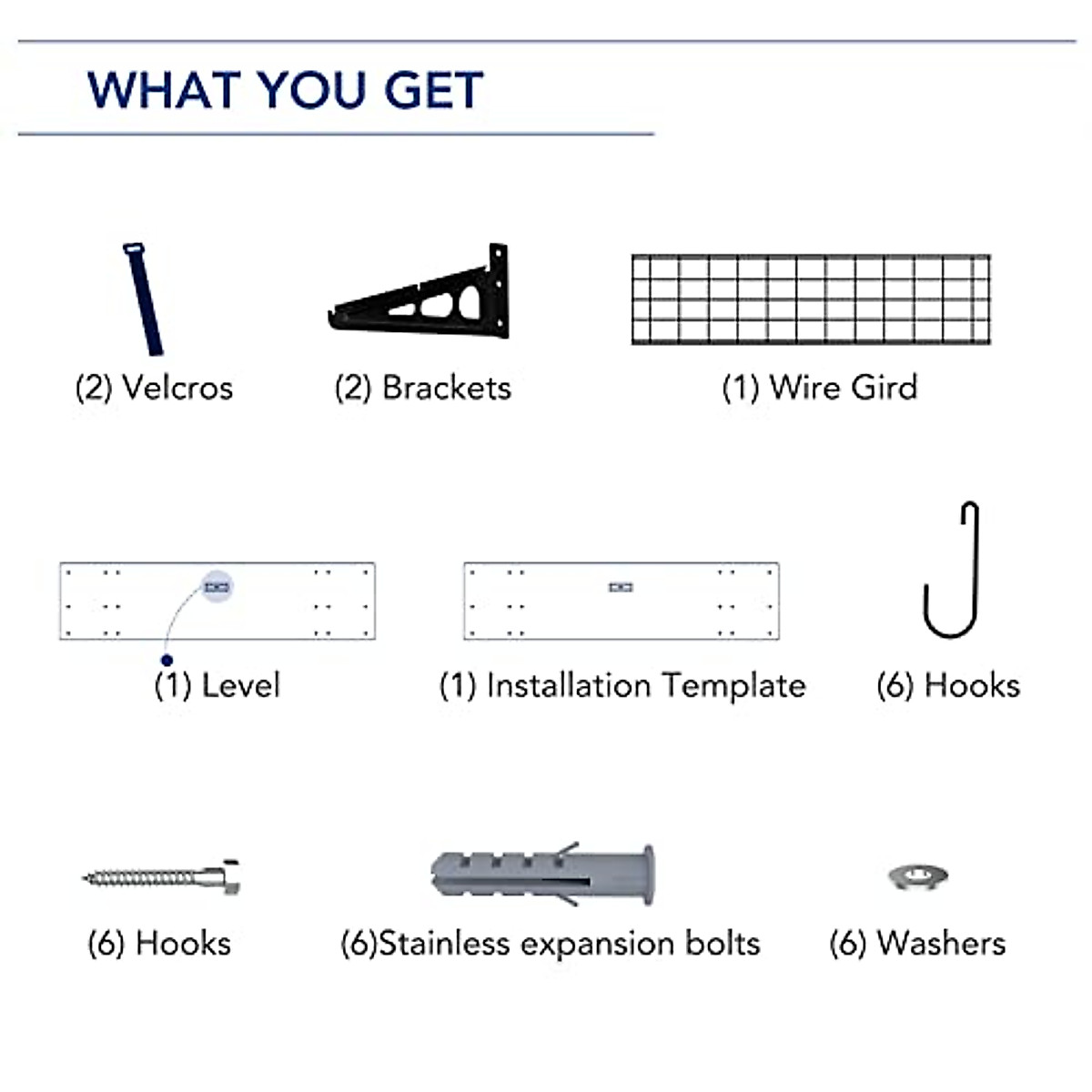 WHAT YOU GET

(2) Velcros

(2) Brackets

(1) Wire Gird

(1) Level

(1) Installation Template

(6) Hooks

(6) Hooks

(6)Stainless expansion bolts

(6) Washers