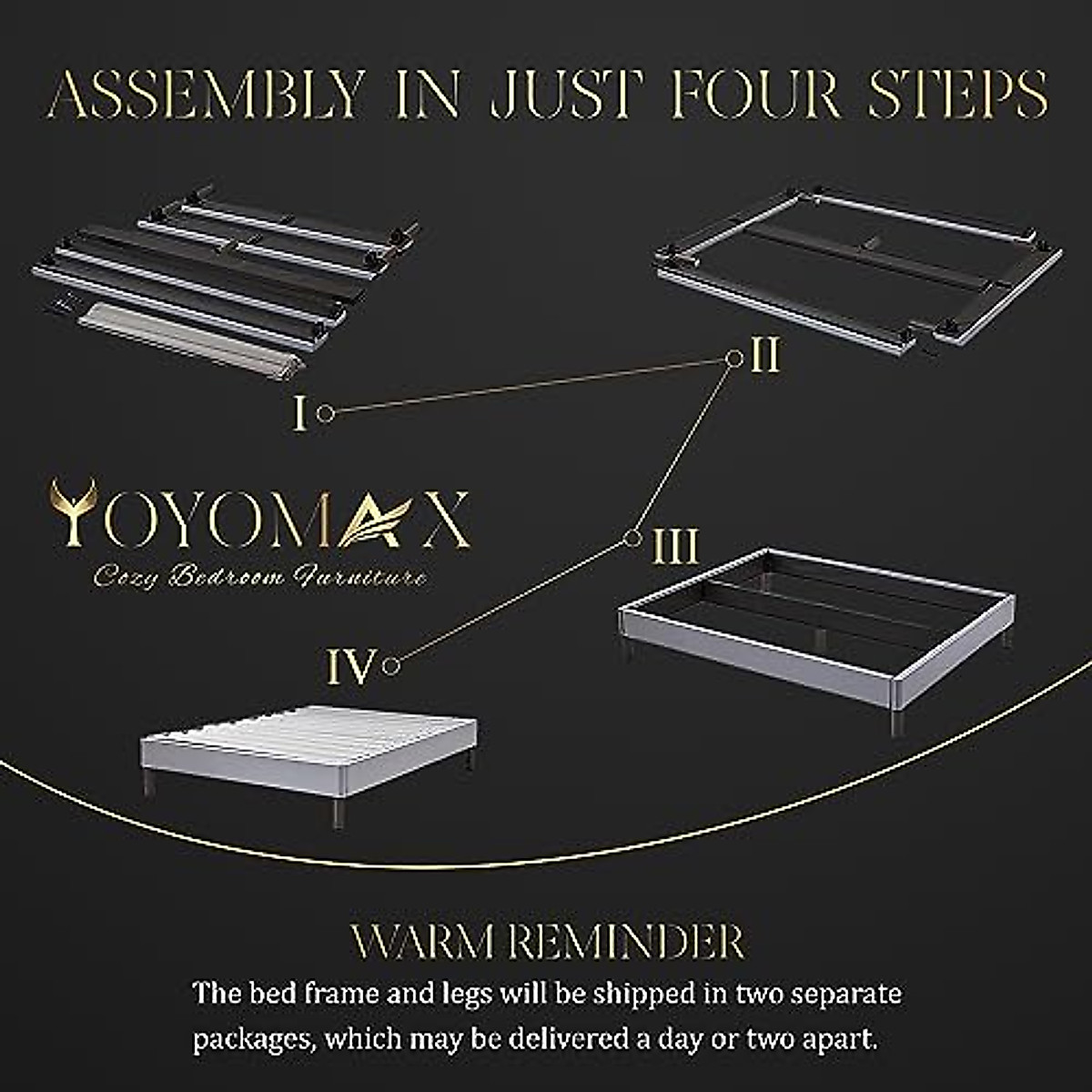 ASSEMBLY IN JUST FOUR STEPS

I

II

YOYOMAX
Cozy Bedroom Furniture

III

IV

WARM REMINDER
The bed frame and legs will be shipped in two separate packages, which may be delivered a day or two apart.